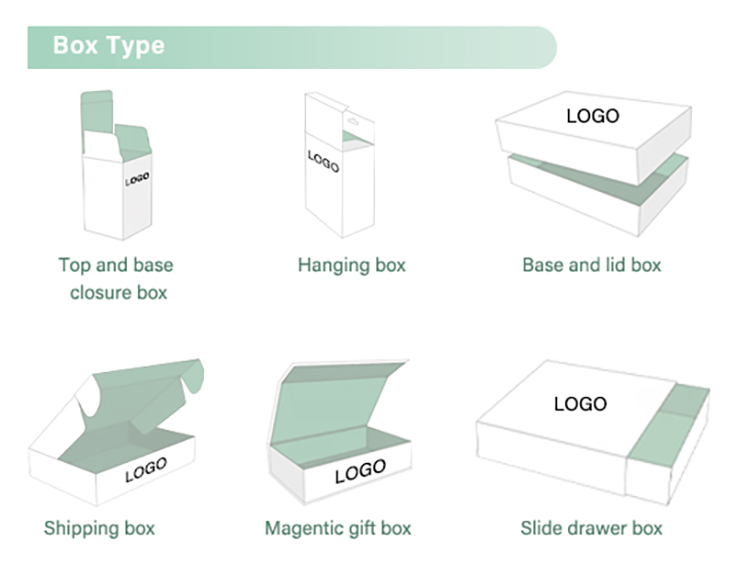 Box Type

LOGO

Top and base closure box

LOGO

Hanging box

LOGO

Base and lid box

LOGO

Shipping box

LOGO

Magentic gift box

LOGO

Slide drawer box