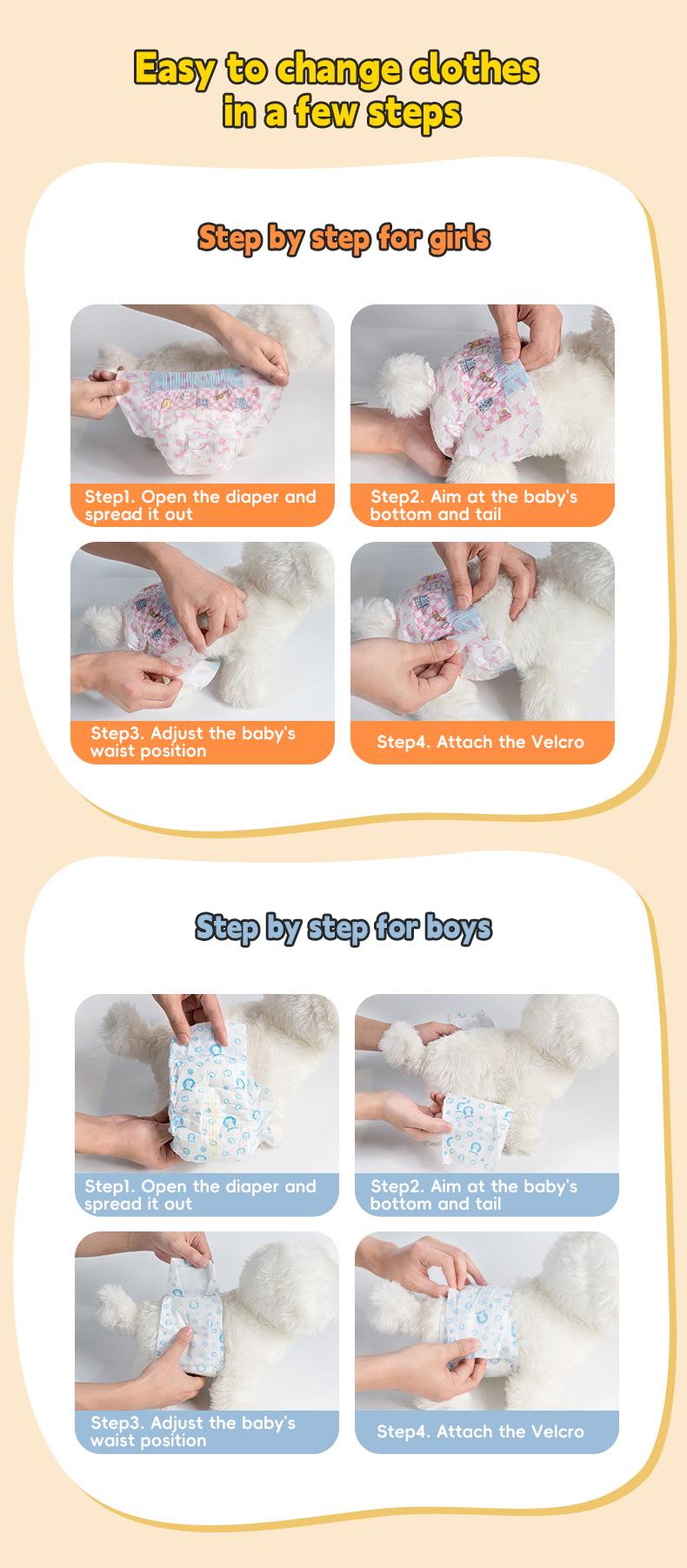 Easy to change clothes in a few steps

Step by step for girls

Step1. Open the diaper and spread it out

Step2. Aim at the baby's bottom and tail

Step3. Adjust the baby's waist position

Step4. Attach the Velcro

Step by step for boys

Step1. Open the diaper and spread it out

Step2. Aim at the baby's bottom and tail

Step3. Adjust the baby's waist position

Step4. Attach the Velcro