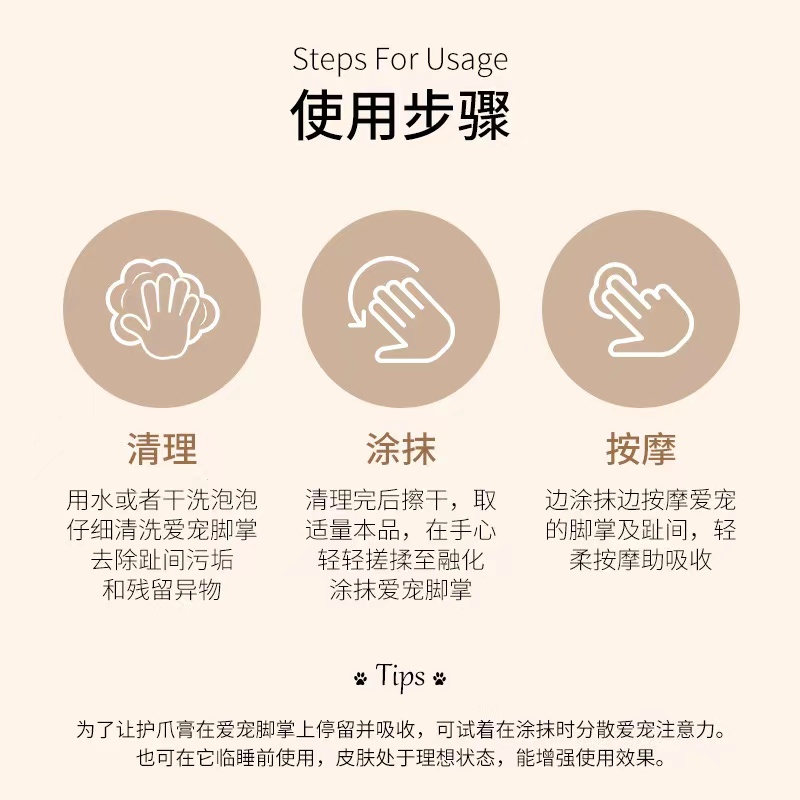 Steps For Usage
使用步骤

清理
用水或者干洗泡泡仔细清洗爱宠脚掌去除趾间污垢和残留异物

涂抹
清理完后擦干，取适量本品，在手心轻轻搓揉至融化涂抹爱宠脚掌

按摩
边涂抹边按摩爱宠的脚掌及趾间，轻柔按摩助吸收

Tips

为了让护爪膏在爱宠脚掌上停留并吸收，可试着在涂抹时分散爱宠注意力。也可在它临睡前使用，皮肤处于理想状态，能增强使用效果。