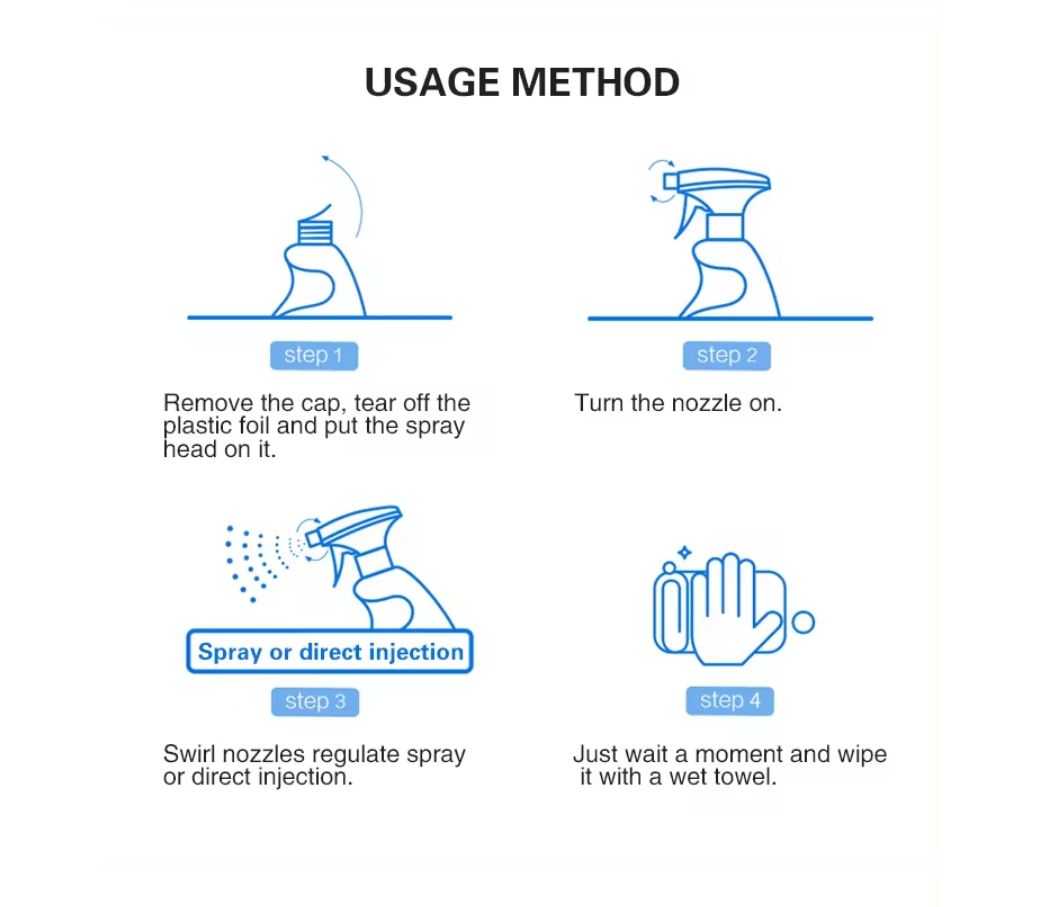 USAGE METHOD

step 1

Remove the cap, tear off the plastic foil and put the spray head on it.

step 2

Turn the nozzle on.

Spray or direct injection

step 3

Swirl nozzles regulate spray or direct injection.

step 4

Just wait a moment and wipe it with a wet towel.