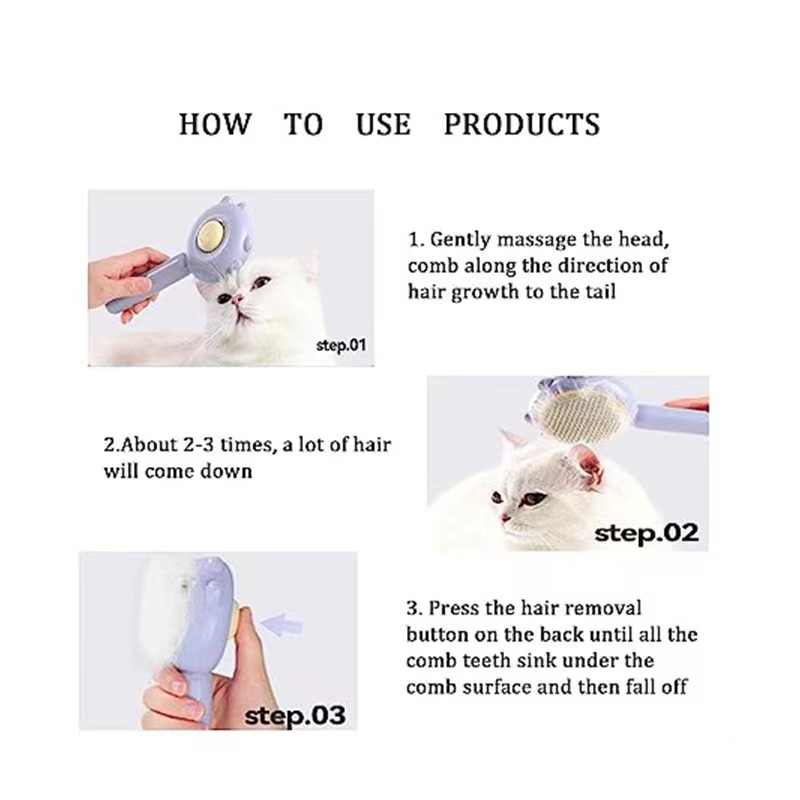 HOW TO USE PRODUCTS

step.01

1. Gently massage the head, comb along the direction of hair growth to the tail

2.About 2-3 times, a lot of hair will come down

step.02

step.03

3. Press the hair removal button on the back until all the comb teeth sink under the comb surface and then fall off