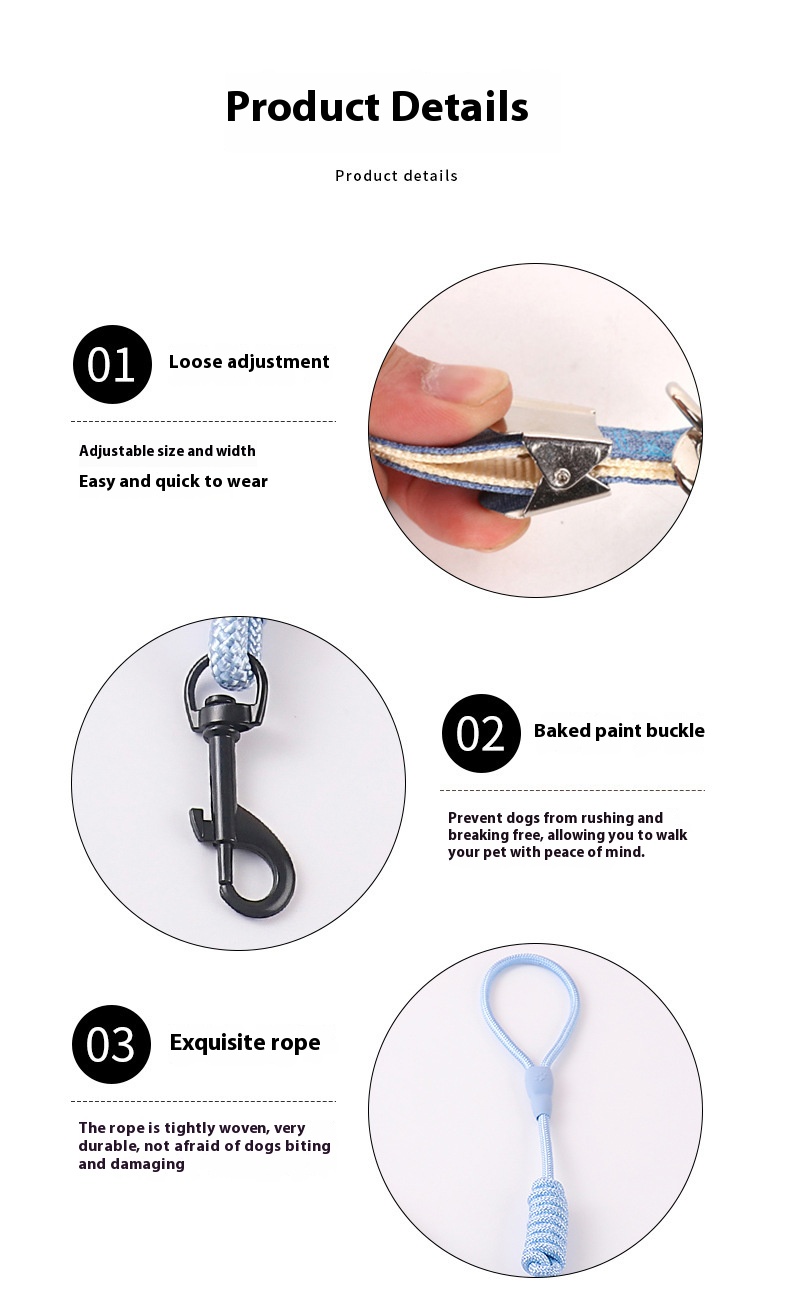 Product Details

Product details

01 Loose adjustment

Adjustable size and width
Easy and quick to wear

02 Baked paint buckle

Prevent dogs from rushing and breaking free, allowing you to walk your pet with peace of mind.

03 Exquisite rope

The rope is tightly woven, very durable, not afraid of dogs biting and damaging