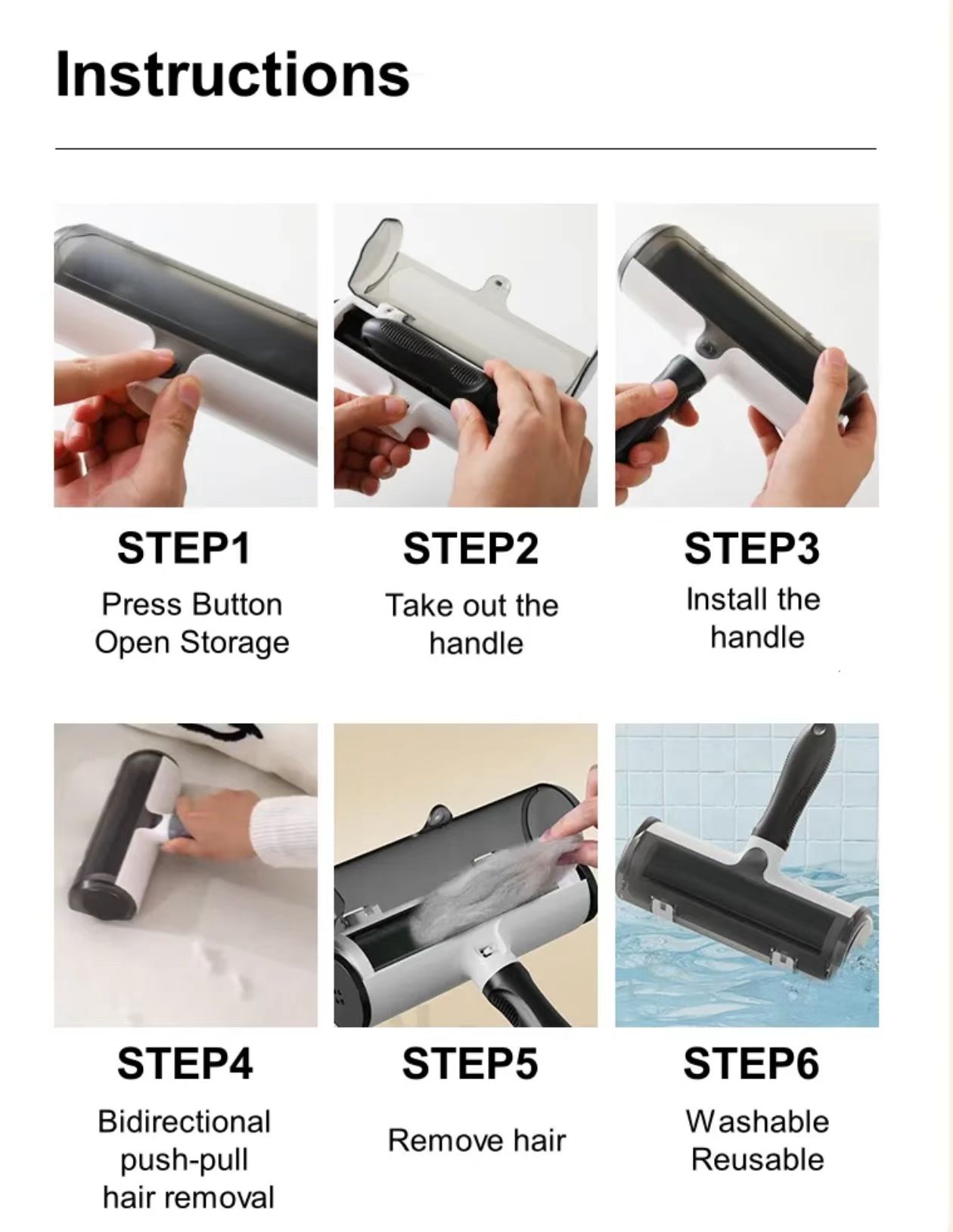 Instructions

STEP1
Press Button
Open Storage

STEP2
Take out the
handle

STEP3
Install the
handle

STEP4
Bidirectional
push-pull
hair removal

STEP5
Remove hair

STEP6
Washable
Reusable