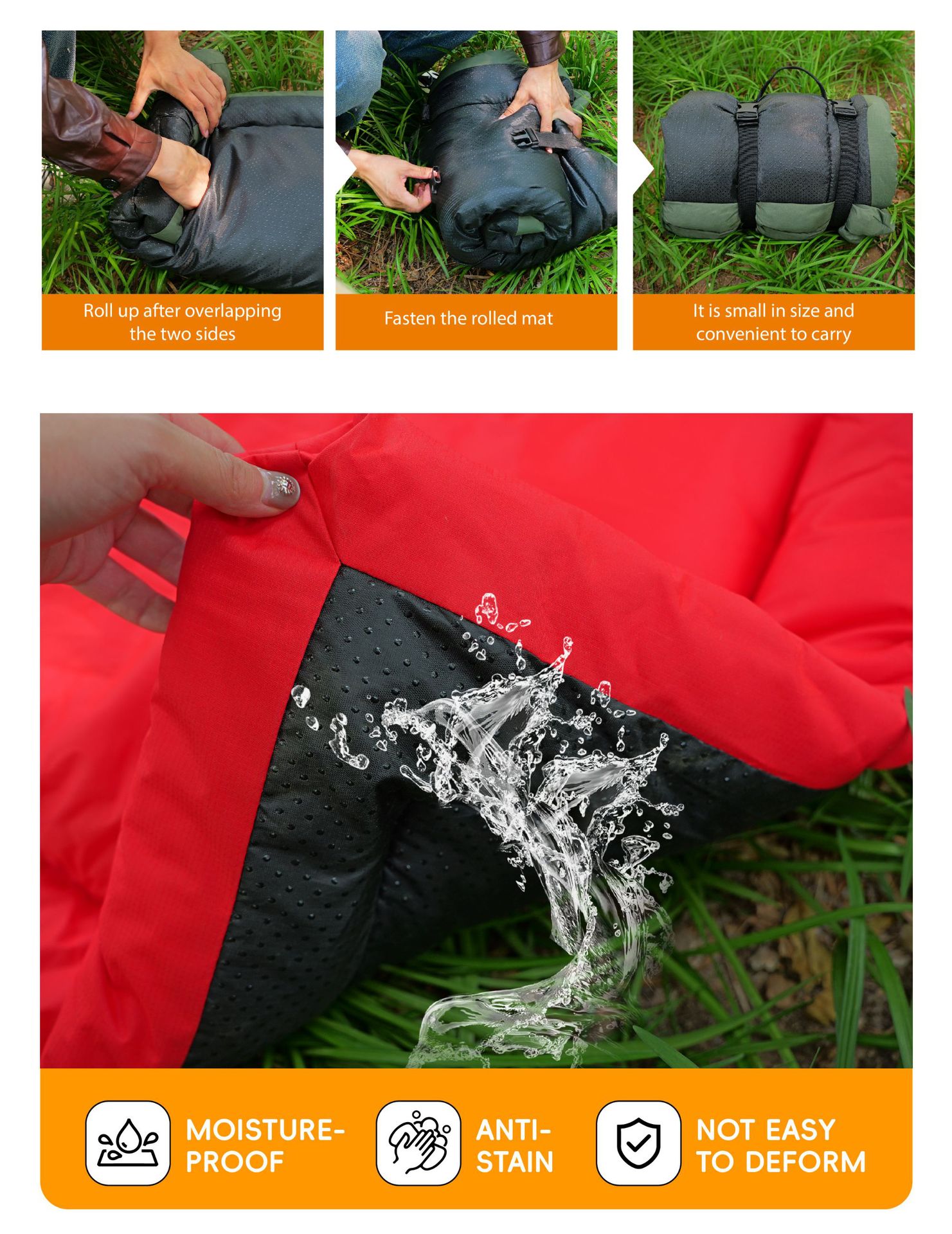 Roll up after overlapping the two sides

Fasten the rolled mat

It is small in size and convenient to carry

MOISTURE-PROOF

ANTI-STAIN

NOT EASY TO DEFORM