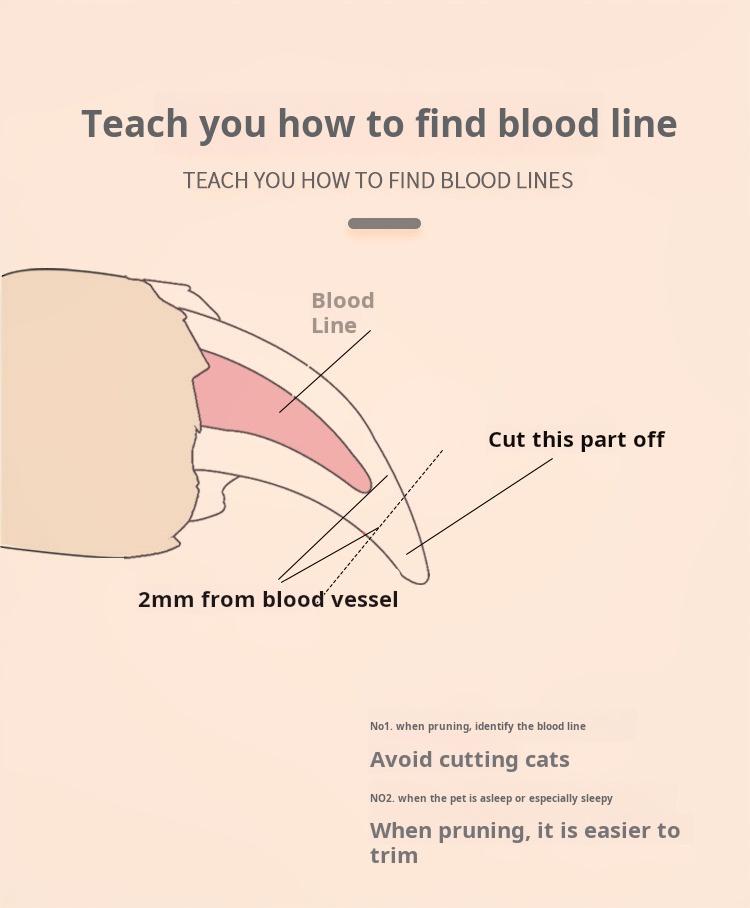 Teach you how to find blood line

TEACH YOU HOW TO FIND BLOOD LINES

Blood Line

Cut this part off

2mm from blood vessel

No1. when pruning, identify the blood line

Avoid cutting cats

NO2. when the pet is asleep or especially sleepy

When pruning, it is easier to trim