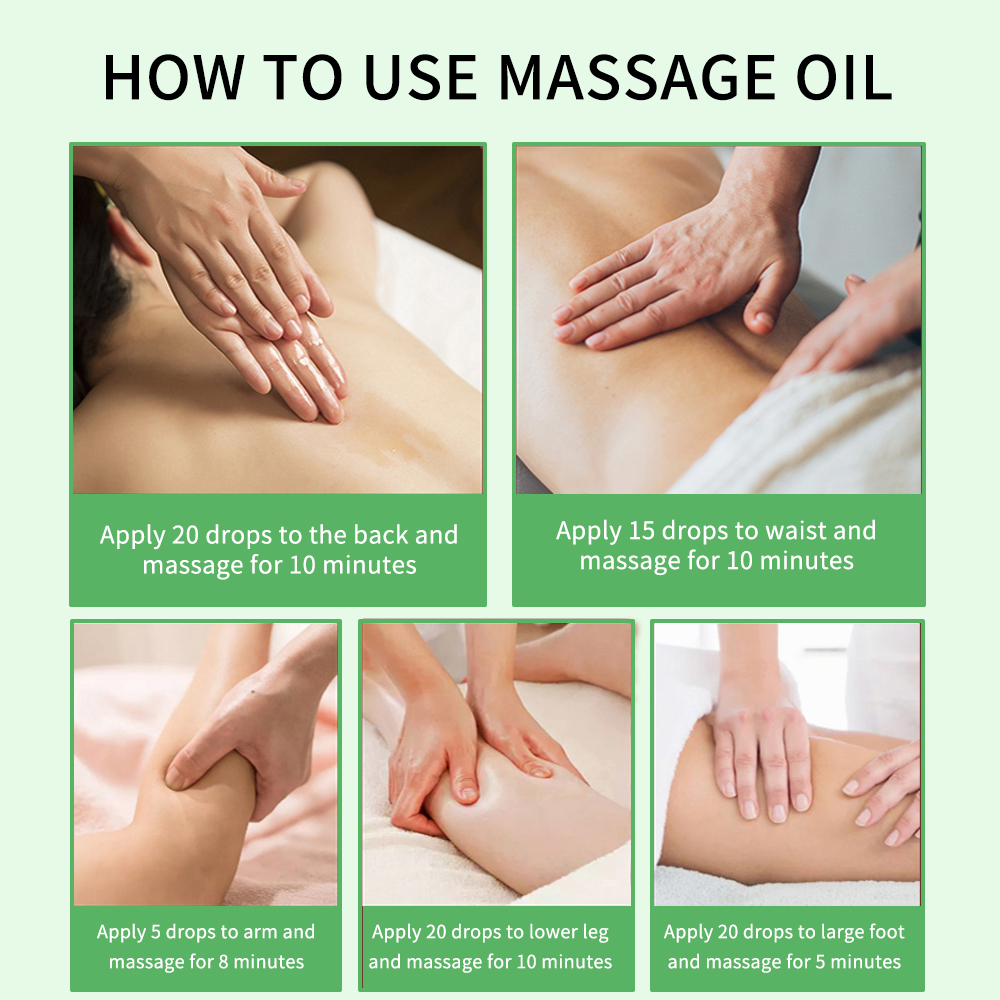 HOW TO USE MASSAGE OIL

Apply 20 drops to the back and massage for 10 minutes

Apply 15 drops to waist and massage for 10 minutes

Apply 5 drops to arm and massage for 8 minutes

Apply 20 drops to lower leg and massage for 10 minutes

Apply 20 drops to large foot and massage for 5 minutes