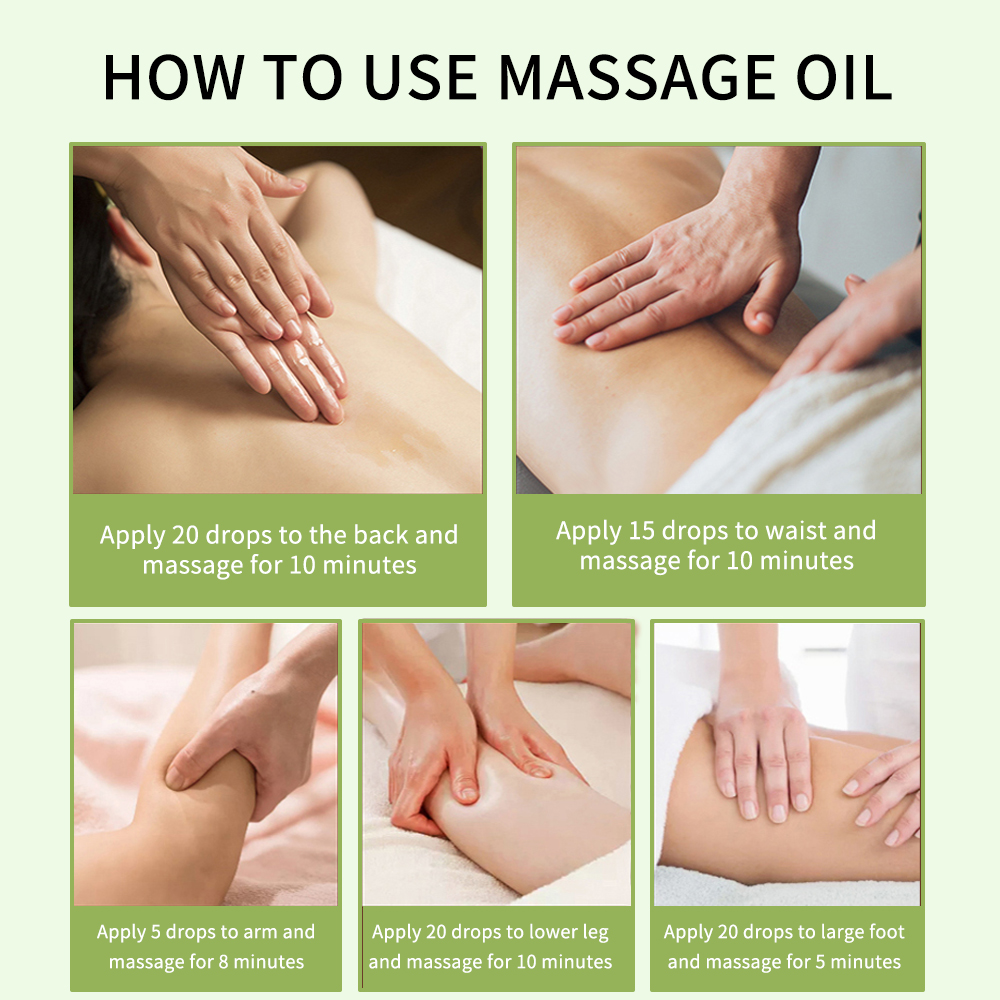 HOW TO USE MASSAGE OIL

Apply 20 drops to the back and massage for 10 minutes

Apply 15 drops to waist and massage for 10 minutes

Apply 5 drops to arm and massage for 8 minutes

Apply 20 drops to lower leg and massage for 10 minutes

Apply 20 drops to large foot and massage for 5 minutes