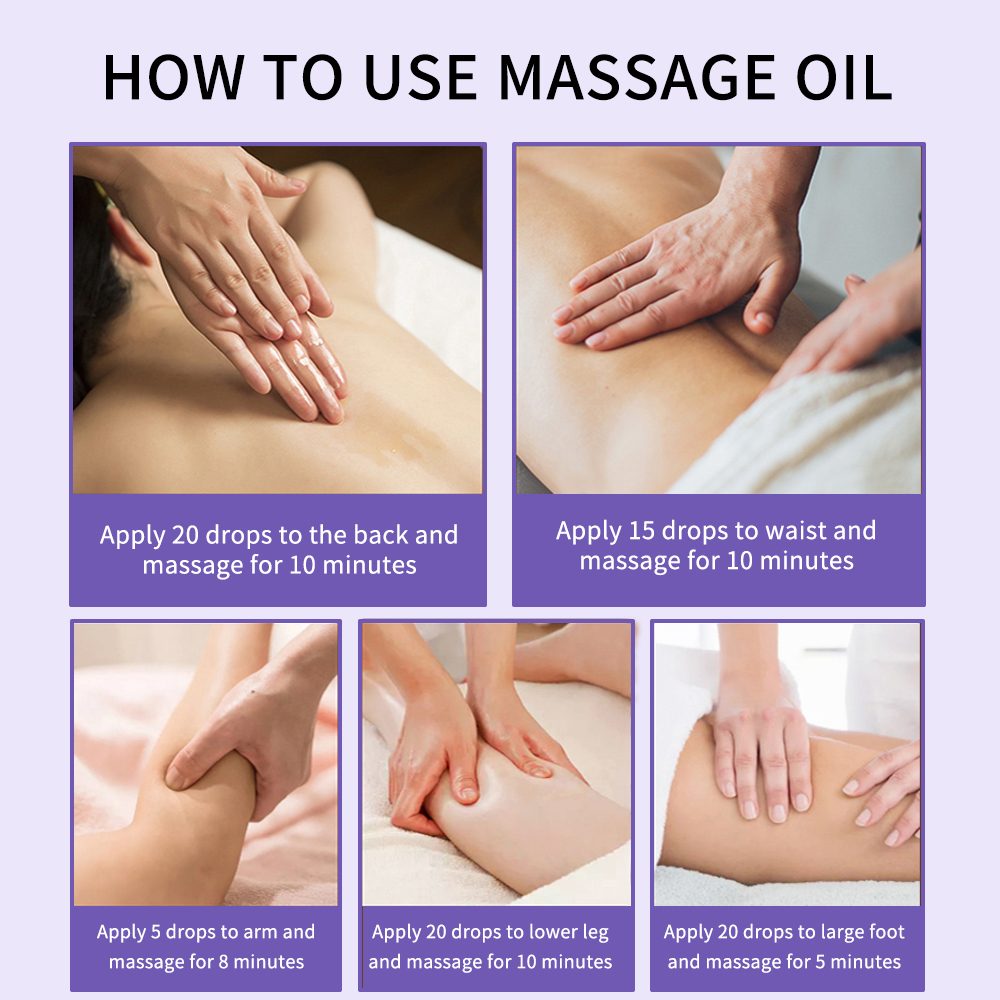 HOW TO USE MASSAGE OIL

Apply 20 drops to the back and massage for 10 minutes

Apply 15 drops to waist and massage for 10 minutes

Apply 5 drops to arm and massage for 8 minutes

Apply 20 drops to lower leg and massage for 10 minutes

Apply 20 drops to large foot and massage for 5 minutes