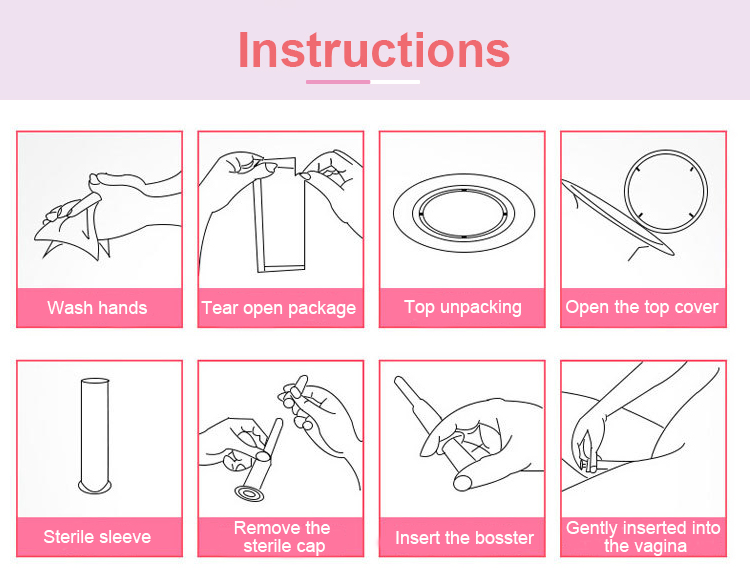 Instructions

Wash hands

Tear open package

Top unpacking

Open the top cover

Sterile sleeve

Remove the sterile cap

Insert the bosster

Gently inserted into the vagina