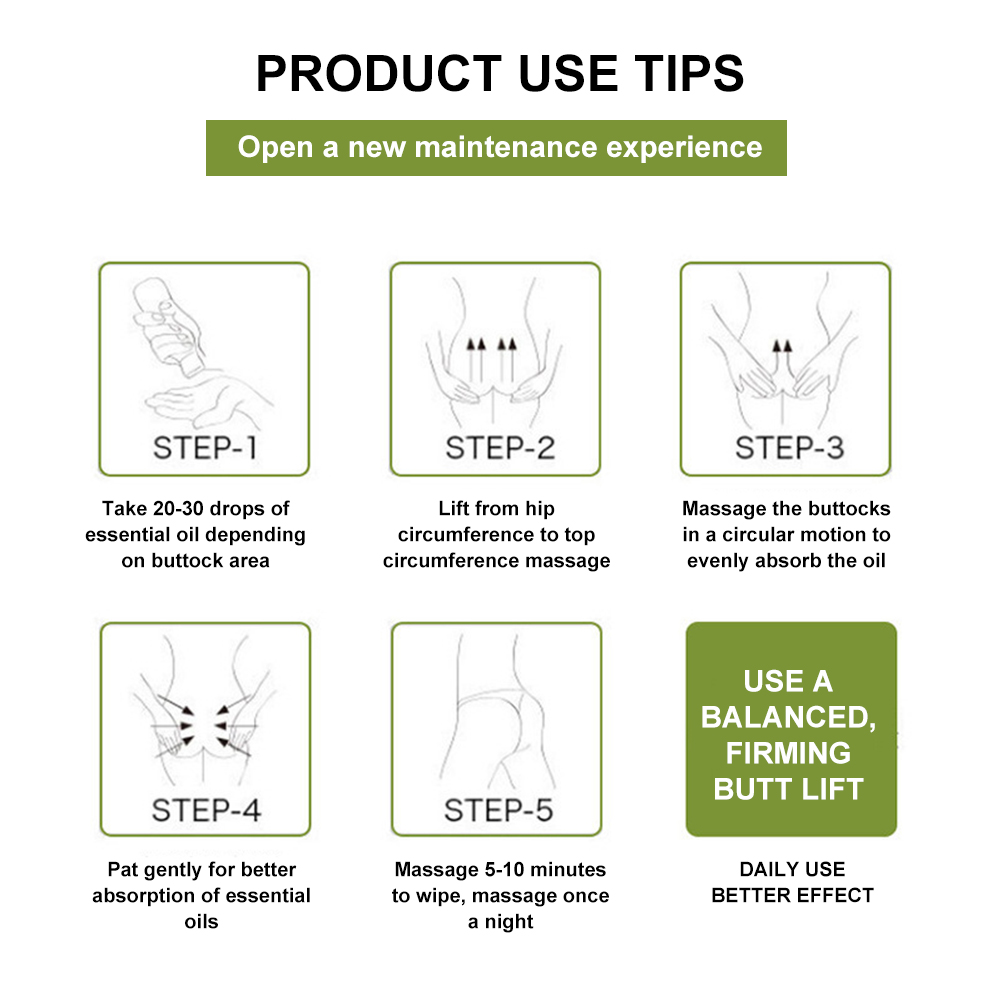 PRODUCT USE TIPS

Open a new maintenance experience

STEP-1

Take 20-30 drops of essential oil depending on buttock area

STEP-2

Lift from hip circumference to top circumference massage

STEP-3

Massage the buttocks in a circular motion to evenly absorb the oil

STEP-4

Pat gently for better absorption of essential oils

STEP-5

Massage 5-10 minutes to wipe, massage once a night

USE A BALANCED, FIRMING BUTT LIFT

DAILY USE
BETTER EFFECT