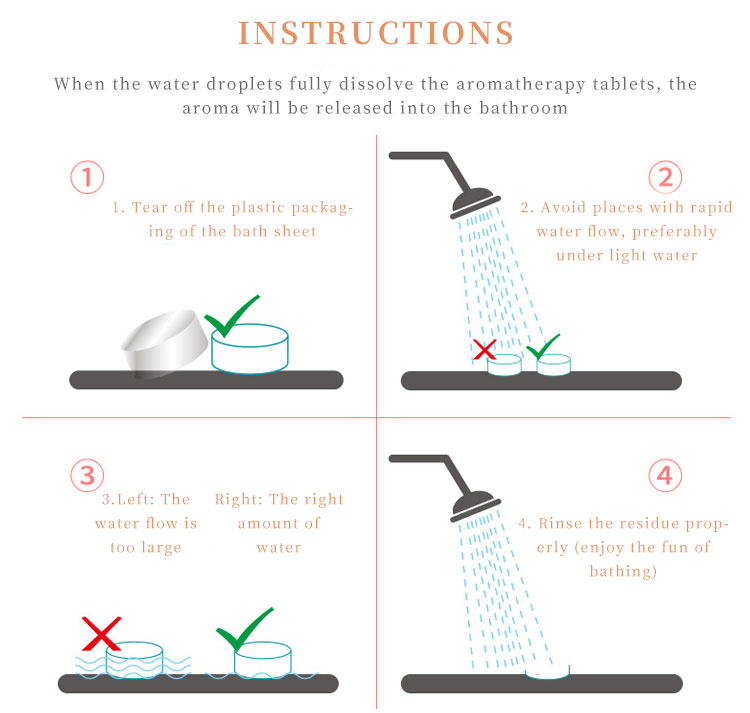 INSTRUCTIONS

When the water droplets fully dissolve the aromatherapy tablets, the aroma will be released into the bathroom

①

1. Tear off the plastic packaging of the bath sheet

②

2. Avoid places with rapid water flow, preferably under light water

③

3.Left: The water flow is too large

Right: The right amount of water

④

4. Rinse the residue properly (enjoy the fun of bathing)