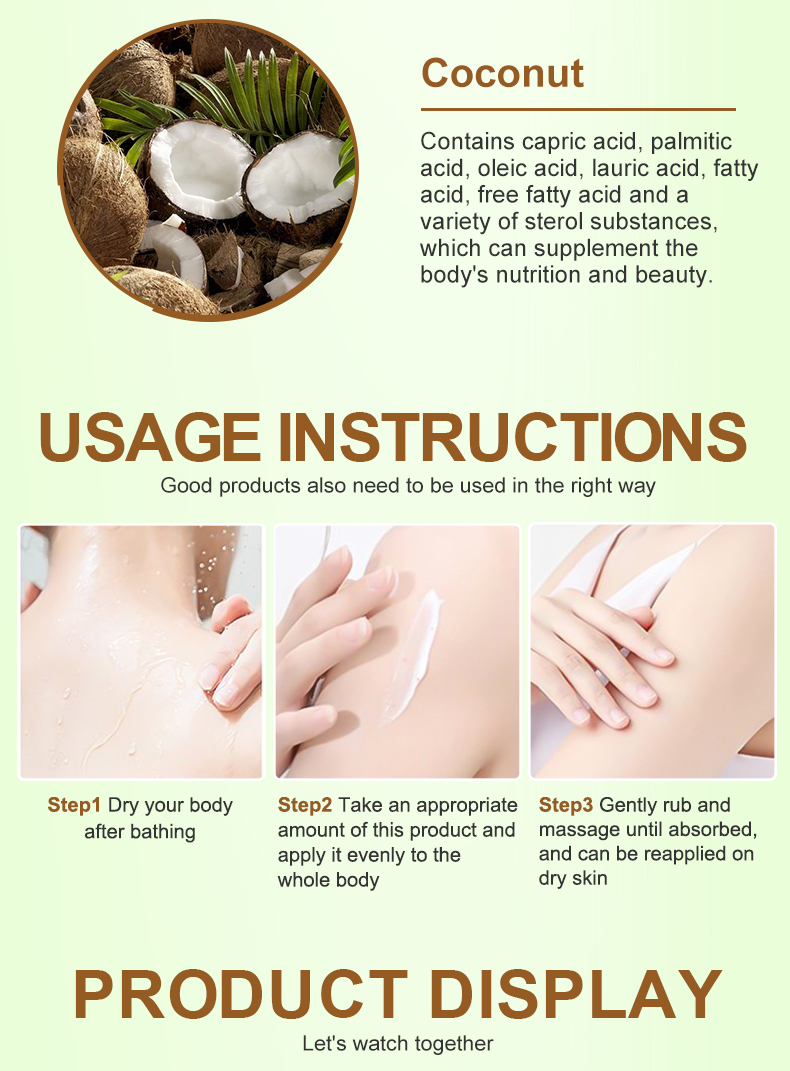 Coconut

Contains capric acid, palmitic acid, oleic acid, lauric acid, fatty acid, free fatty acid and a variety of sterol substances, which can supplement the body's nutrition and beauty.

USAGE INSTRUCTIONS

Good products also need to be used in the right way

Step1 Dry your body after bathing

Step2 Take an appropriate amount of this product and apply it evenly to the whole body

Step3 Gently rub and massage until absorbed, and can be reapplied on dry skin

PRODUCT DISPLAY

Let's watch together