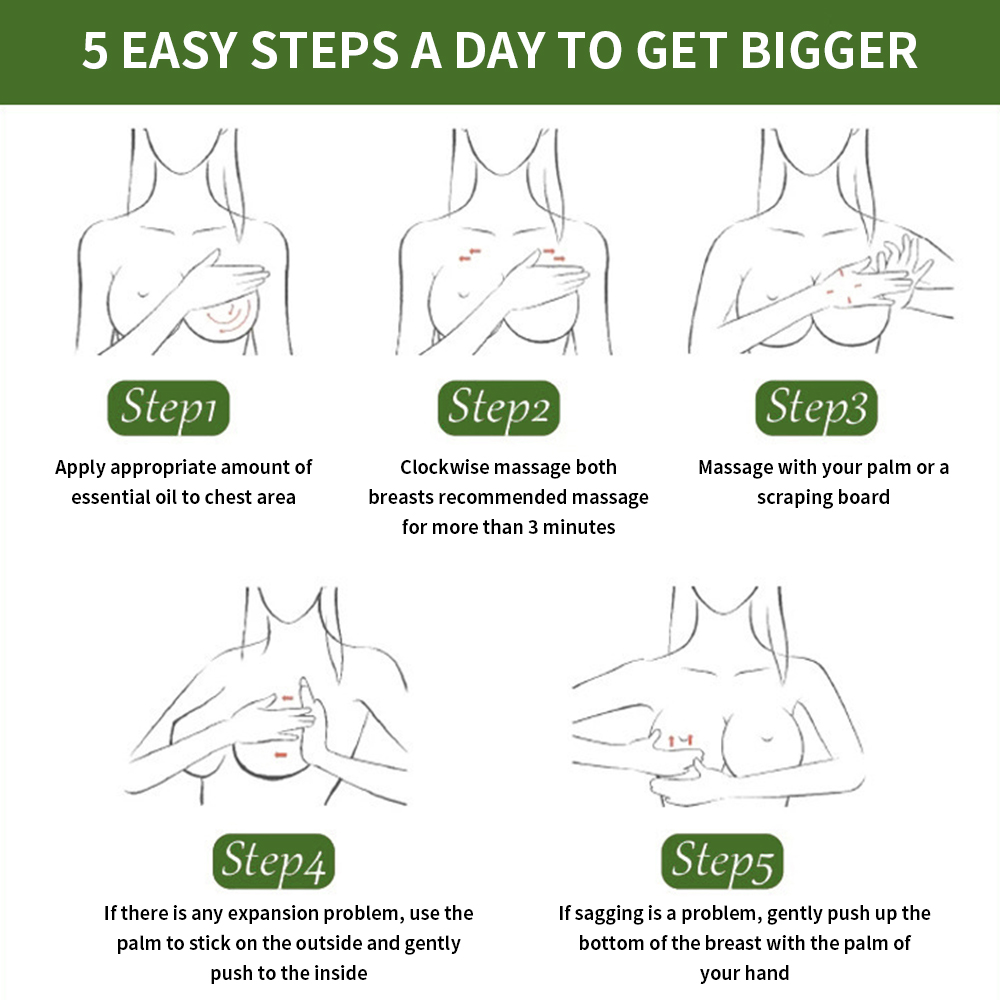 5 EASY STEPS A DAY TO GET BIGGER

Step1

Apply appropriate amount of essential oil to chest area

Step2

Clockwise massage both breasts recommended massage for more than 3 minutes

Step3

Massage with your palm or a scraping board

Step4

If there is any expansion problem, use the palm to stick on the outside and gently push to the inside

Step5

If sagging is a problem, gently push up the bottom of the breast with the palm of your hand