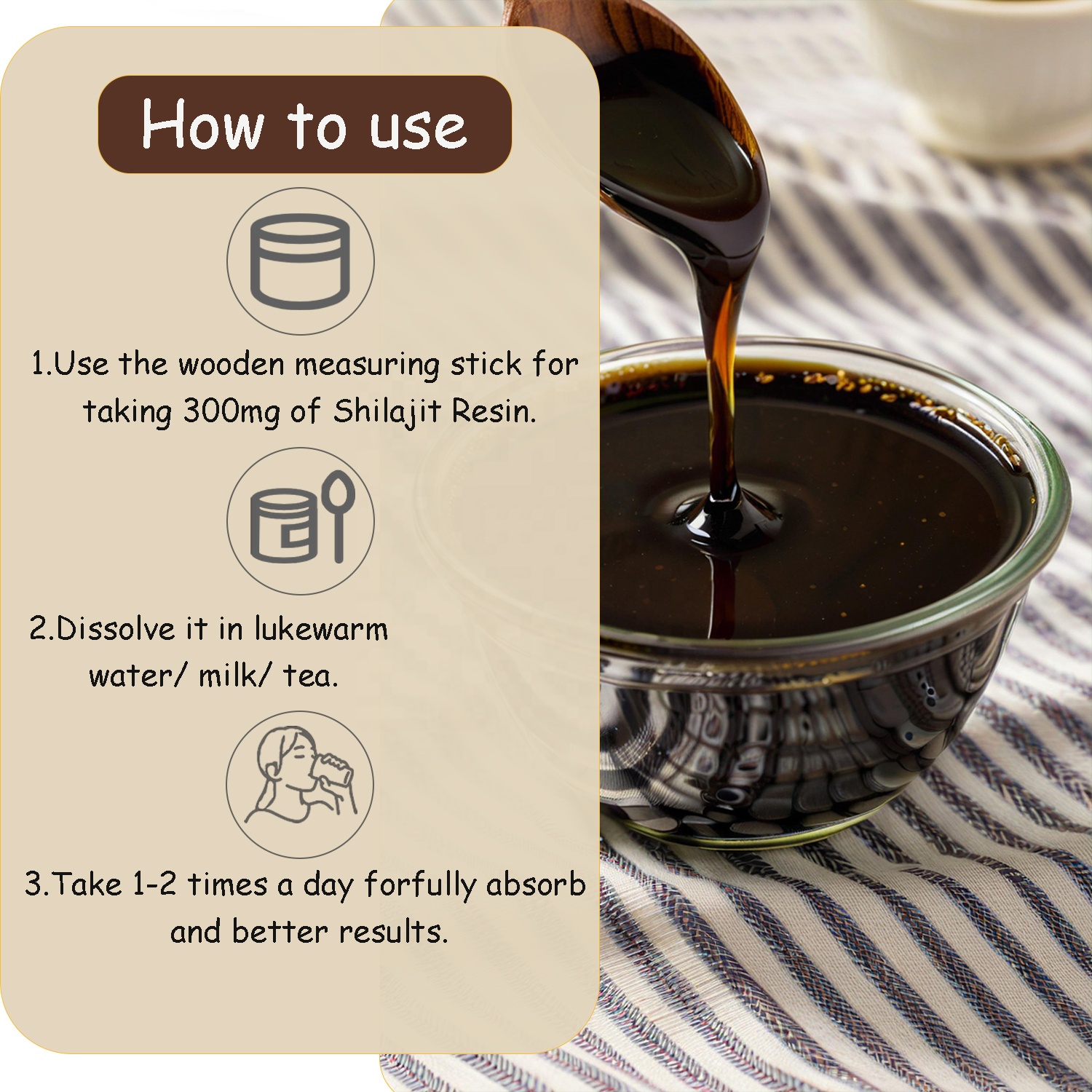 How to use

1.Use the wooden measuring stick for taking 300mg of Shilajit Resin.

2.Dissolve it in lukewarm water/ milk/ tea.

3.Take 1-2 times a day forfully absorb and better results.