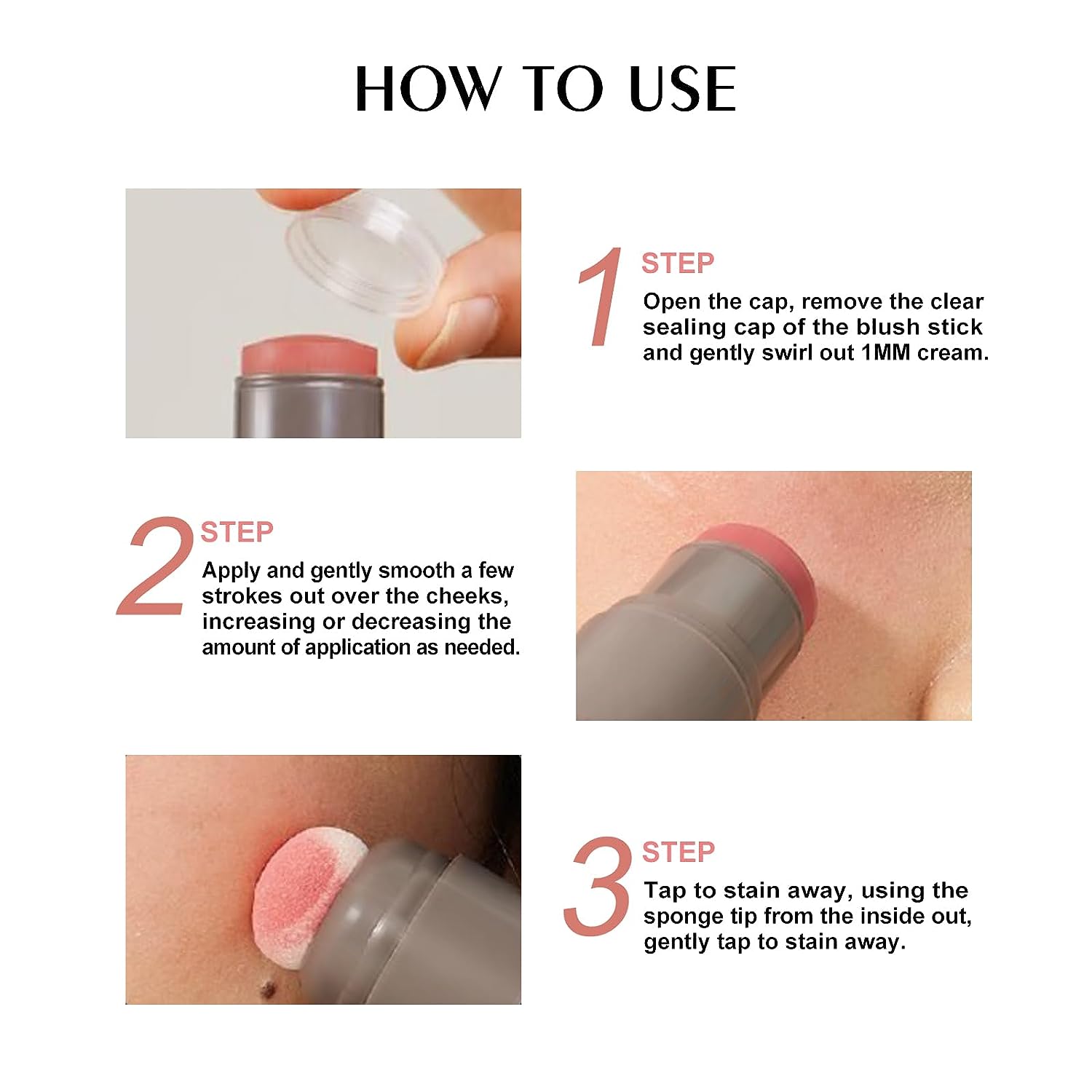 HOW TO USE

1 STEP
Open the cap, remove the clear sealing cap of the blush stick and gently swirl out 1MM cream.

2 STEP
Apply and gently smooth a few strokes out over the cheeks, increasing or decreasing the amount of application as needed.

3 STEP
Tap to stain away, using the sponge tip from the inside out, gently tap to stain away.