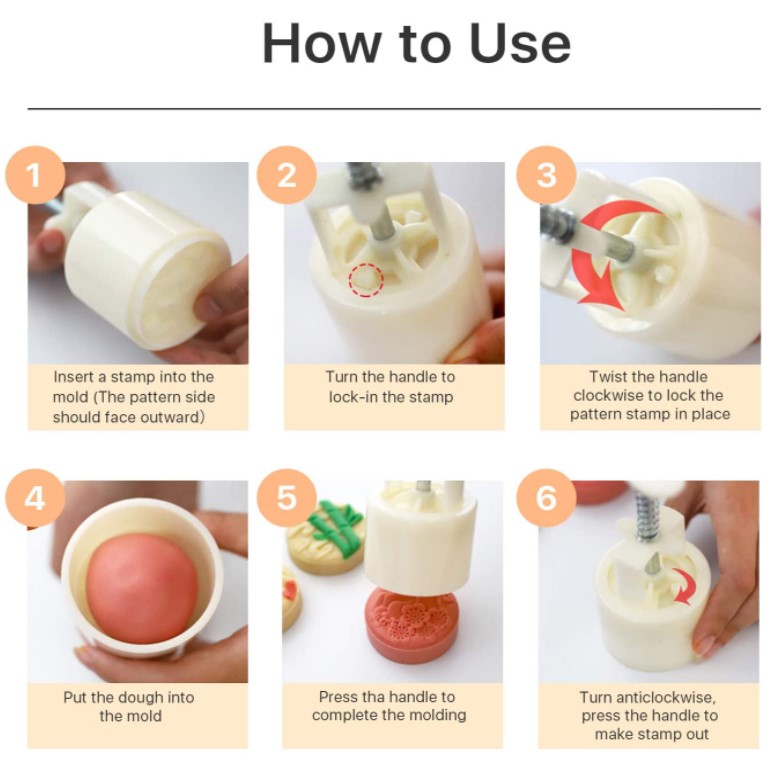 How to Use

1
Insert a stamp into the mold (The pattern side should face outward)

2
Turn the handle to lock-in the stamp

3
Twist the handle clockwise to lock the pattern stamp in place

4
Put the dough into the mold

5
Press tha handle to complete the molding

6
Turn anticlockwise, press the handle to make stamp out