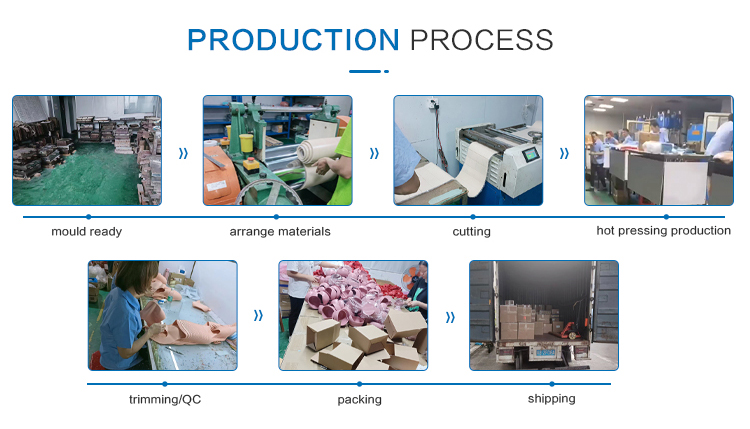 PRODUCTION PROCESS

mould ready

arrange materials

cutting

hot pressing production

trimming/QC

packing

shipping