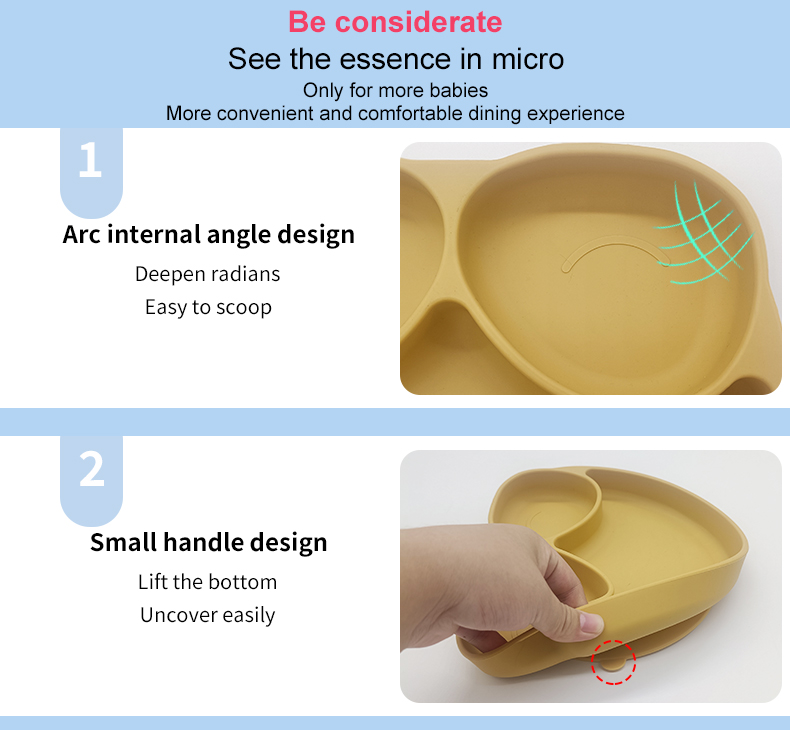 Be considerate
See the essence in micro
Only for more babies
More convenient and comfortable dining experience

1

Arc internal angle design
Deepen radians
Easy to scoop

2

Small handle design
Lift the bottom
Uncover easily