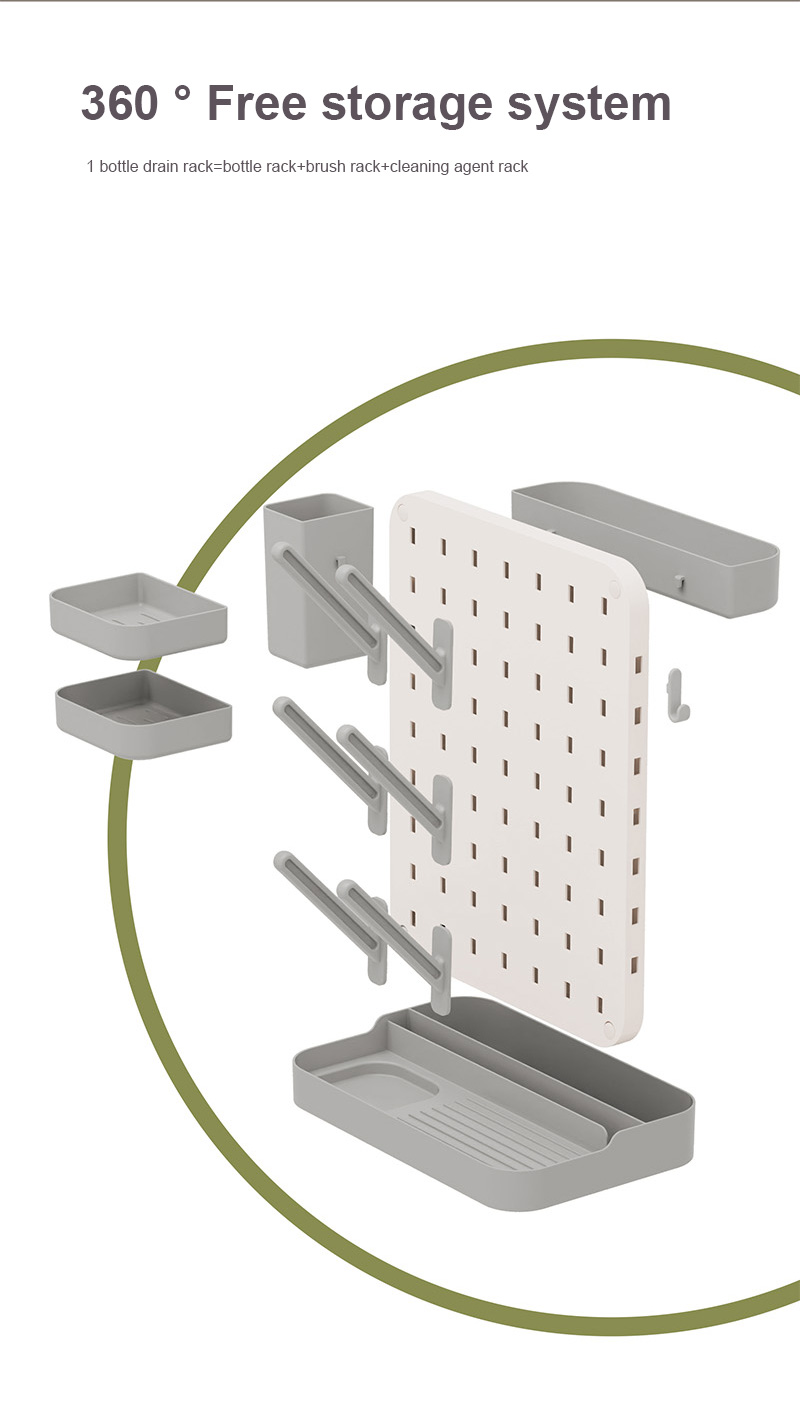 360 ° Free storage system

1 bottle drain rack=bottle rack+brush rack+cleaning agent rack