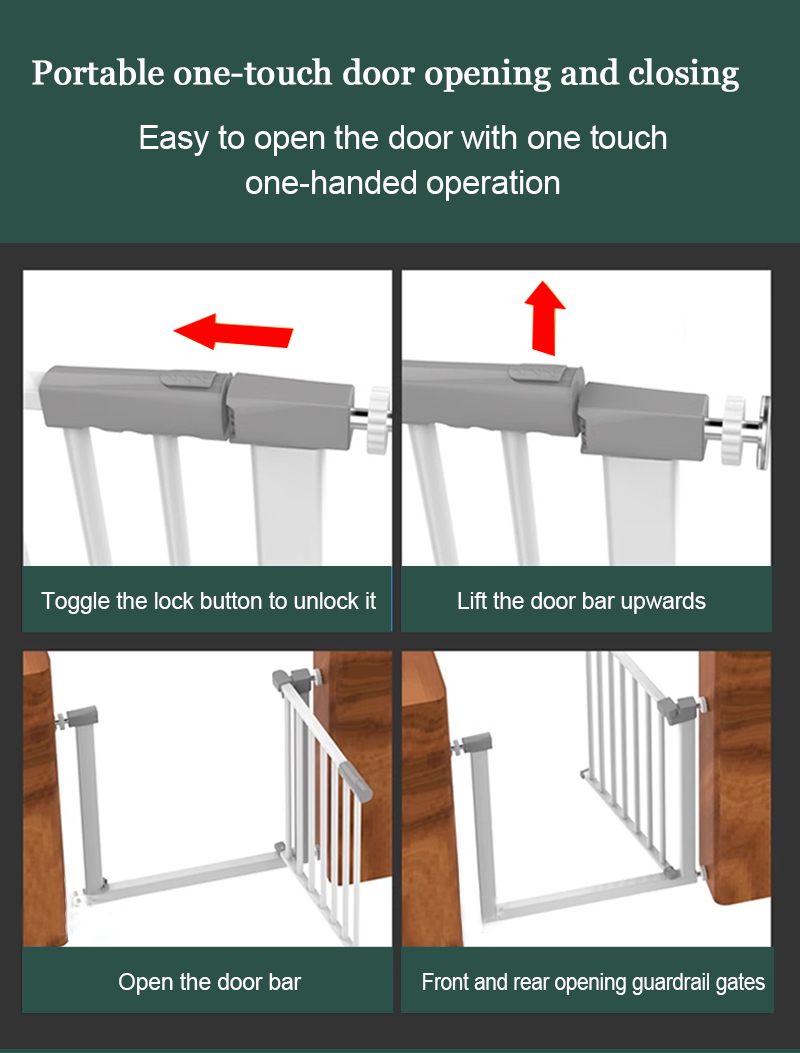 Portable one-touch door opening and closing

Easy to open the door with one touch one-handed operation

Toggle the lock button to unlock it

Lift the door bar upwards

Open the door bar

Front and rear opening guardrail gates