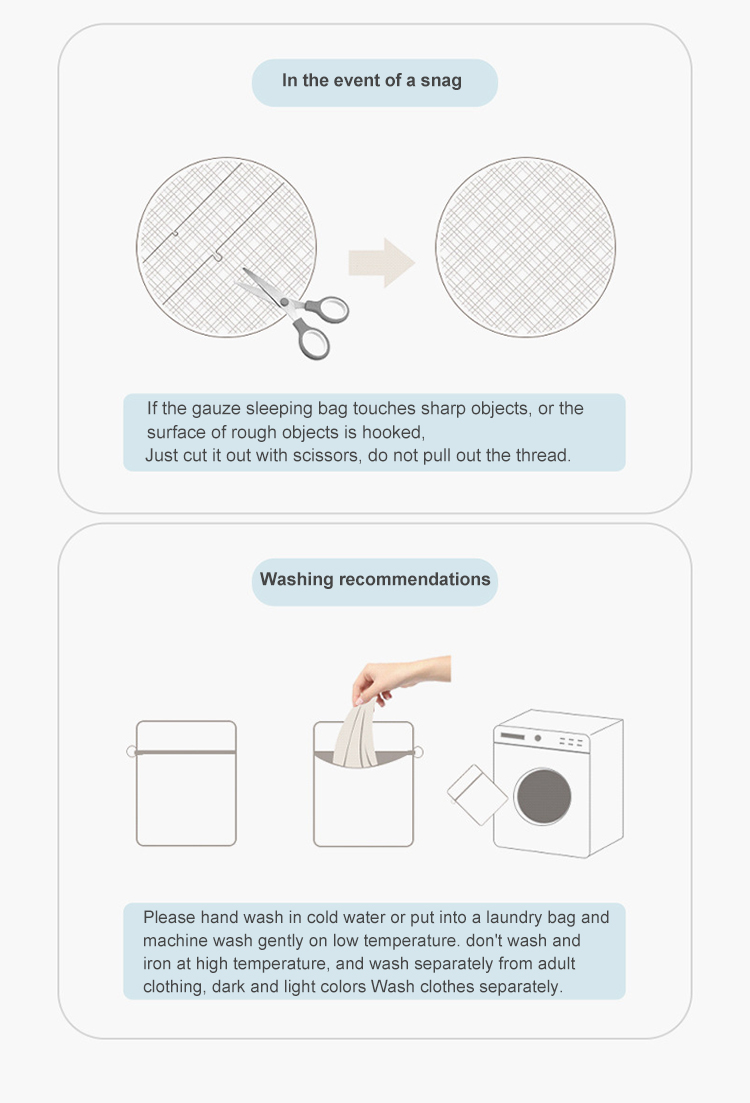 In the event of a snag

If the gauze sleeping bag touches sharp objects, or the surface of rough objects is hooked,
Just cut it out with scissors, do not pull out the thread.

Washing recommendations

Please hand wash in cold water or put into a laundry bag and machine wash gently on low temperature. don't wash and iron at high temperature, and wash separately from adult clothing, dark and light colors Wash clothes separately.