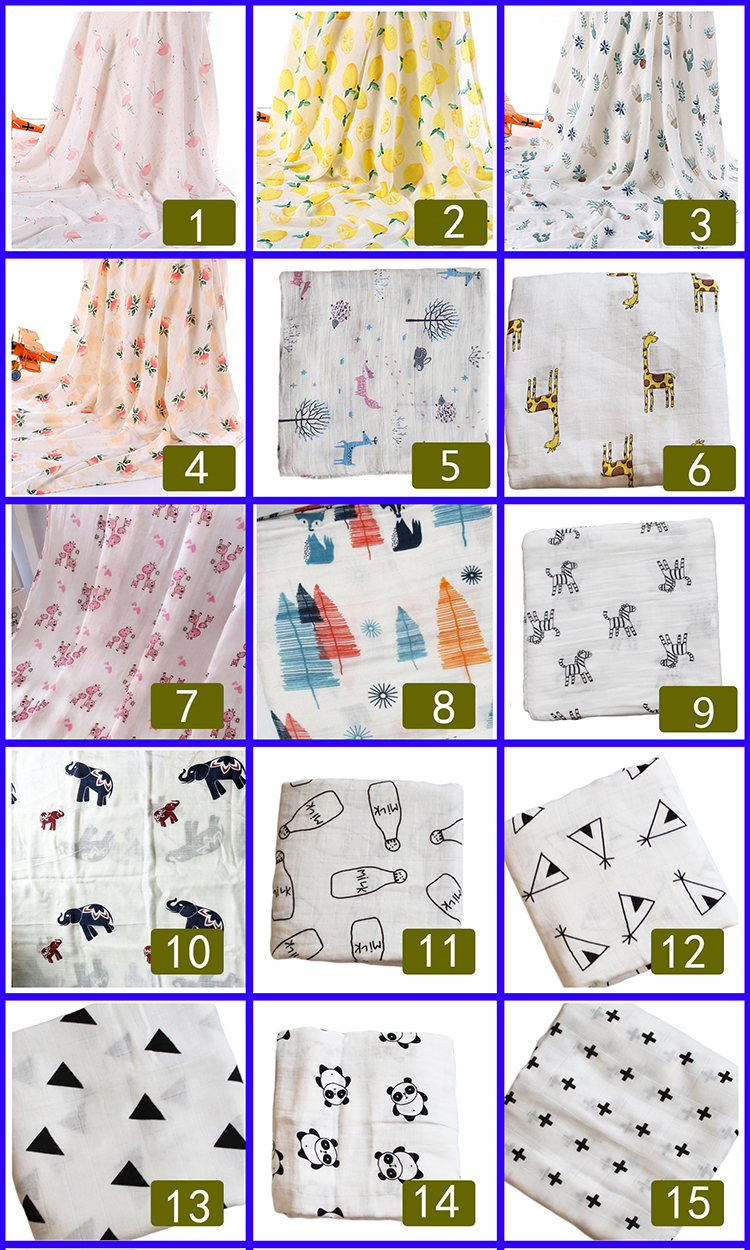 1
2
3
4
5
6
7
8
9
10
MILK
MILK
MILK
MILK
11
12
13
14
15