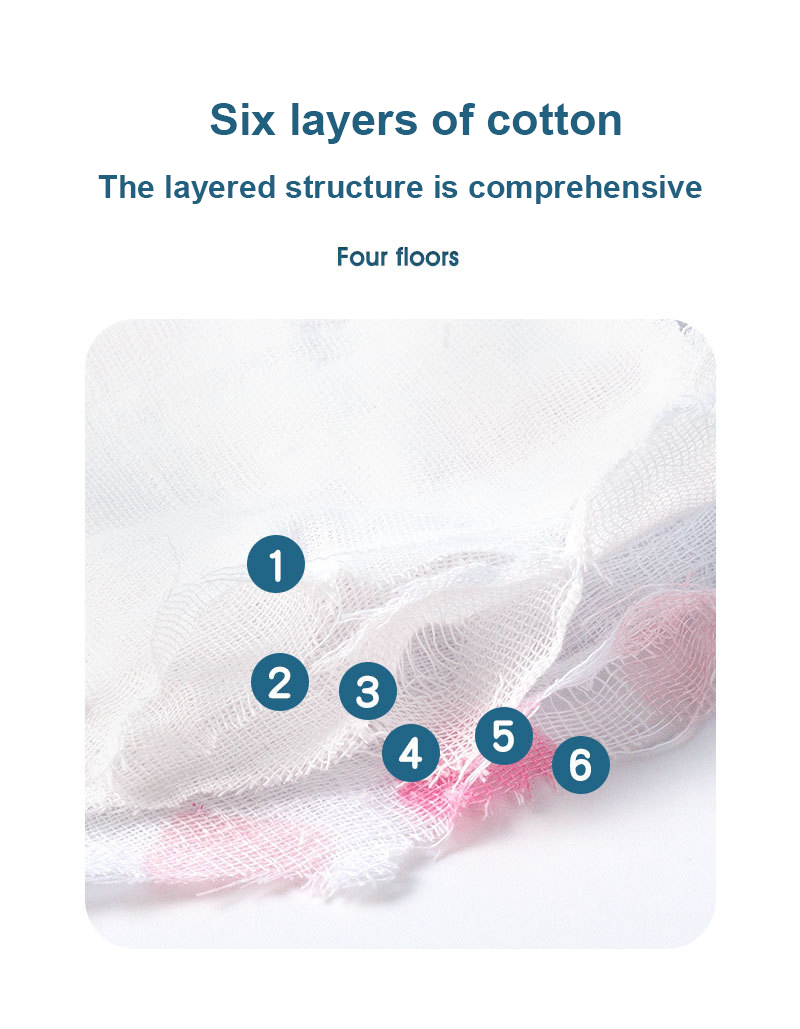 Six layers of cotton

The layered structure is comprehensive

Four floors

1

2

3

4

5

6