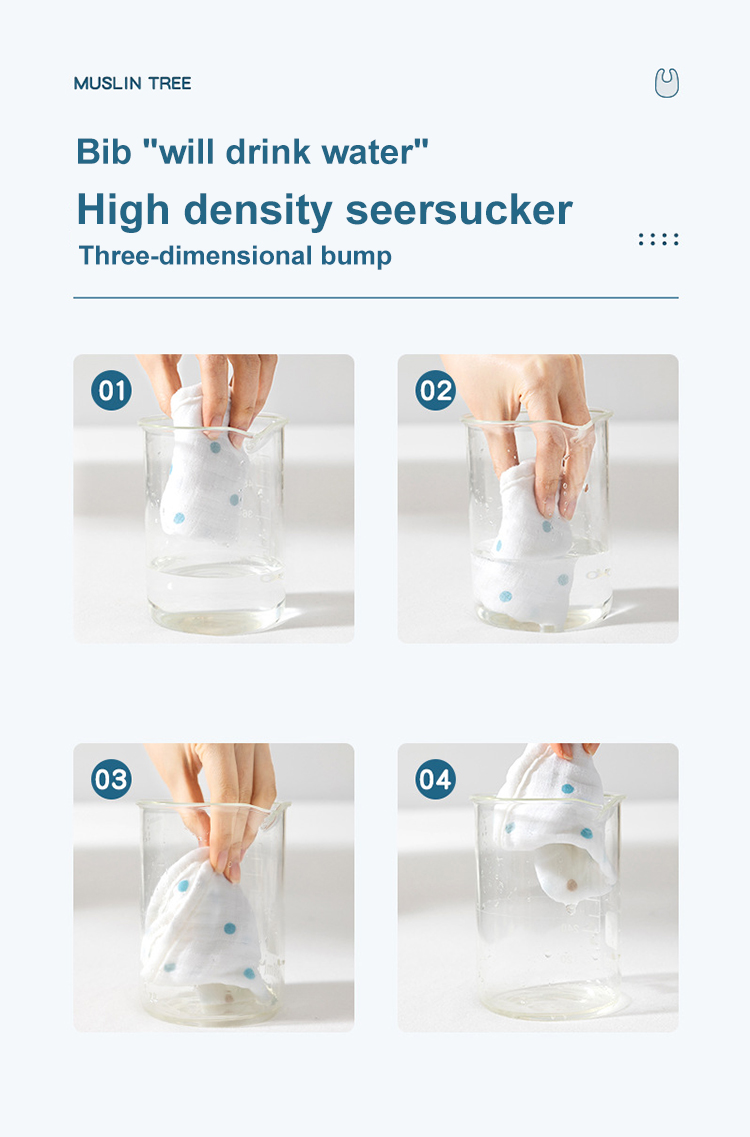 MUSLIN TREE

Bib "will drink water"

High density seersucker

Three-dimensional bump

01

02

03

04