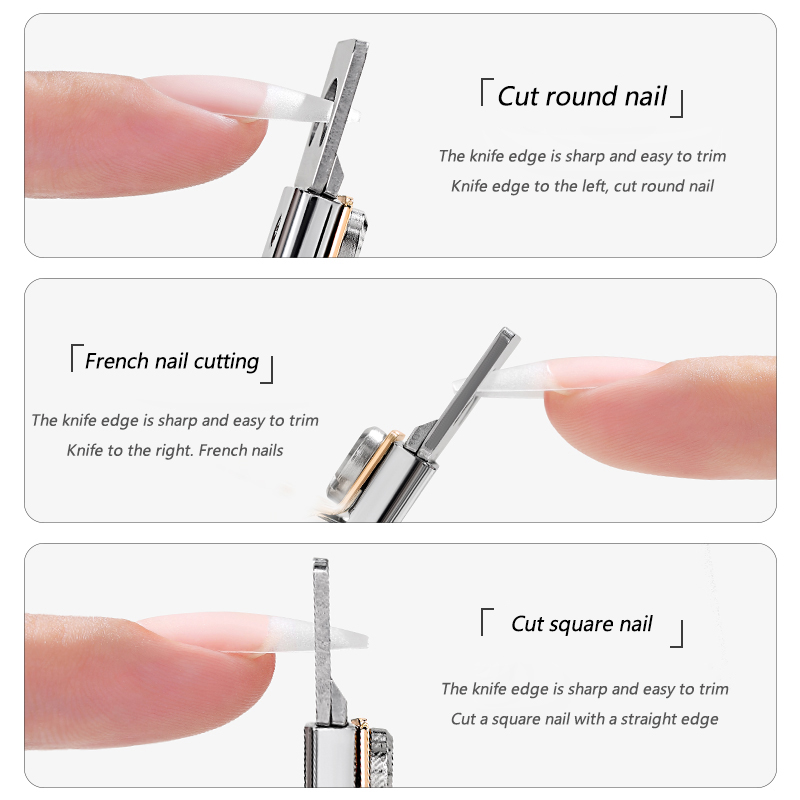 「Cut round nail」

The knife edge is sharp and easy to trim

Knife edge to the left, cut round nail

「French nail cutting」

The knife edge is sharp and easy to trim

Knife to the right. French nails

「Cut square nail」

The knife edge is sharp and easy to trim

Cut a square nail with a straight edge