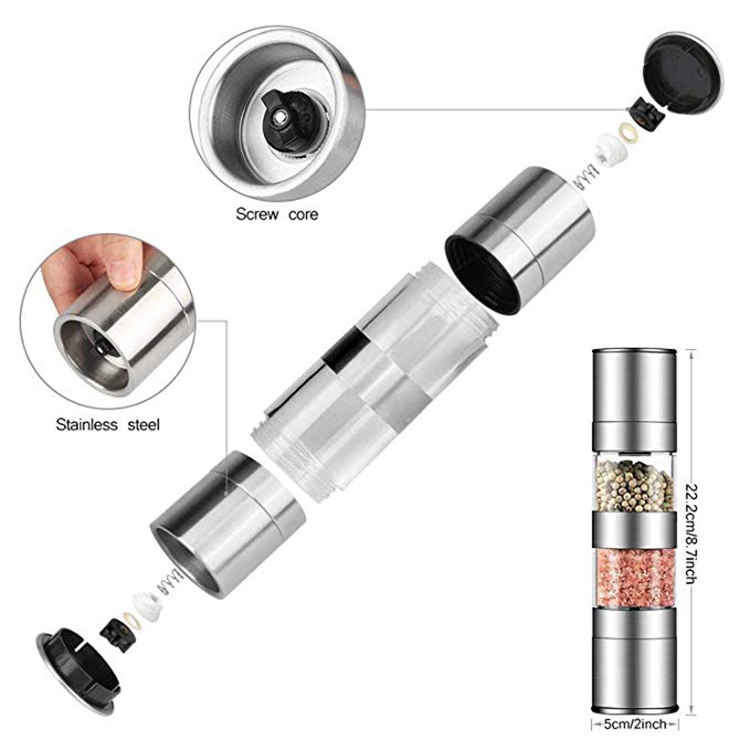 Screw core

Stainless steel

22.2cm/8.7inch

5cm/2inch