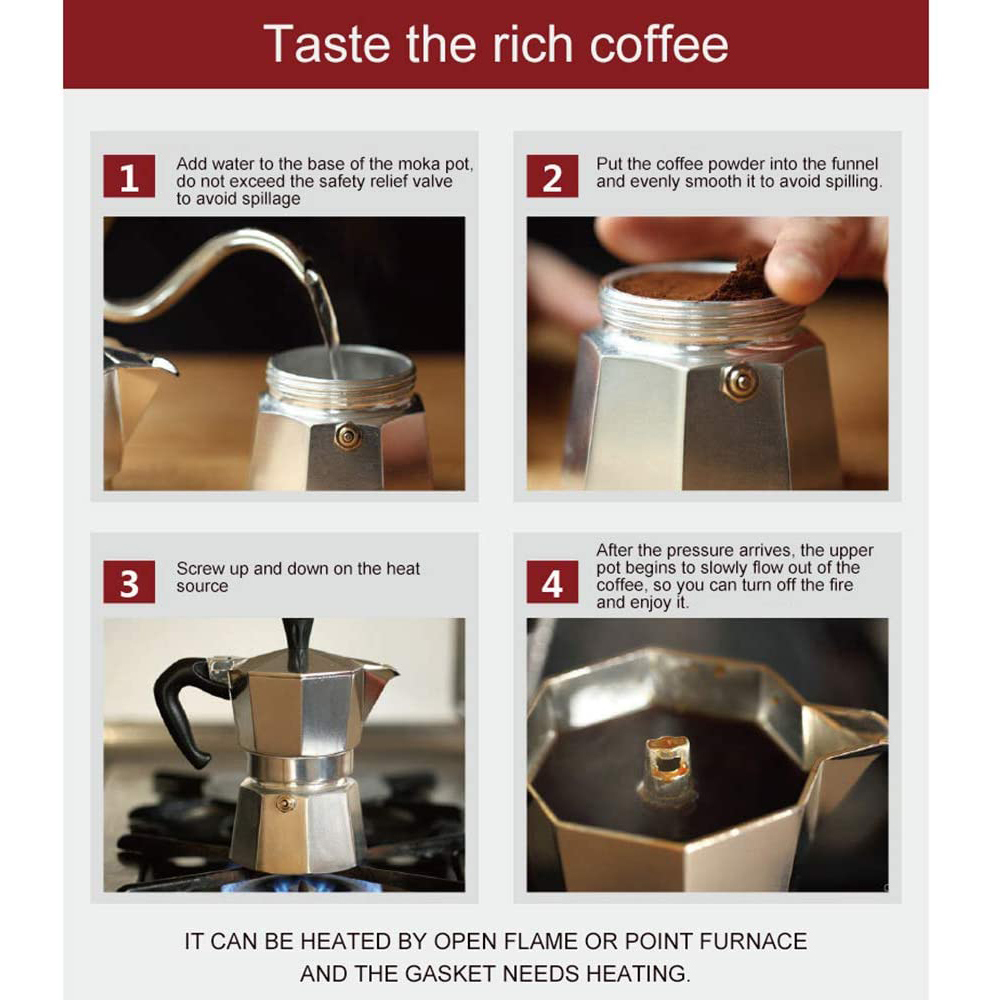 Taste the rich coffee

1 Add water to the base of the moka pot, do not exceed the safety relief valve to avoid spillage

2 Put the coffee powder into the funnel and evenly smooth it to avoid spilling.

3 Screw up and down on the heat source

4 After the pressure arrives, the upper pot begins to slowly flow out of the coffee, so you can turn off the fire and enjoy it.

IT CAN BE HEATED BY OPEN FLAME OR POINT FURNACE AND THE GASKET NEEDS HEATING.