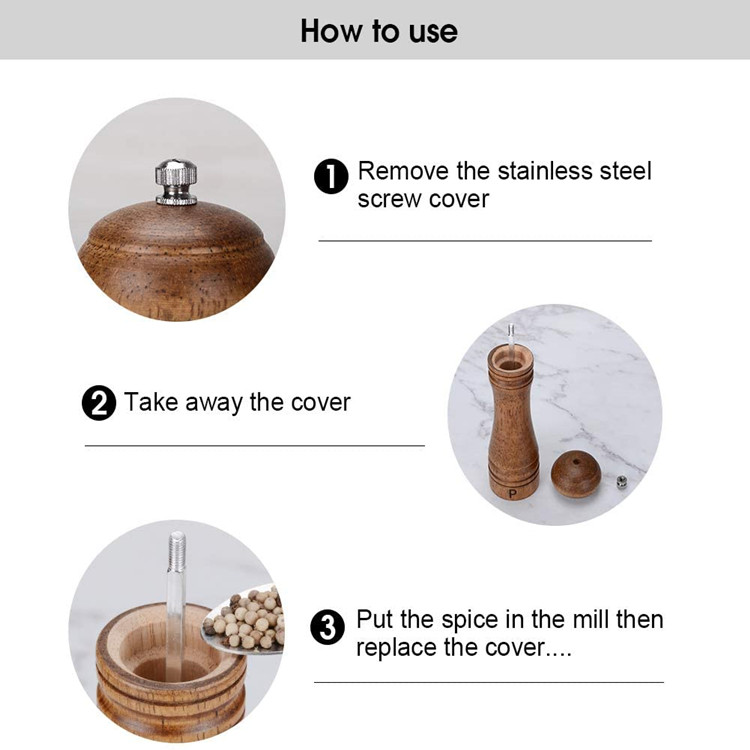 How to use

1 Remove the stainless steel screw cover

2 Take away the cover

P

3 Put the spice in the mill then replace the cover....