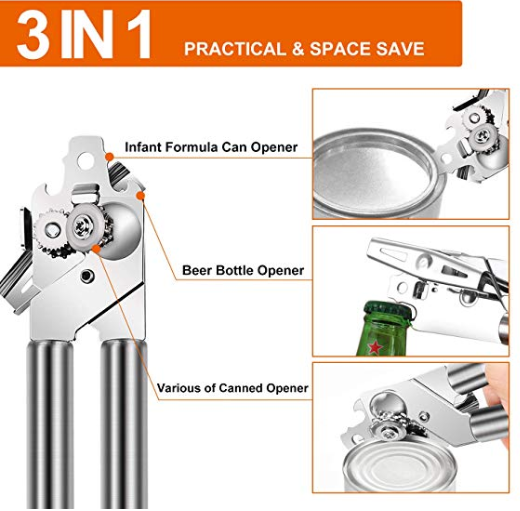 3 IN 1 PRACTICAL & SPACE SAVE

Infant Formula Can Opener

Beer Bottle Opener

Various of Canned Opener