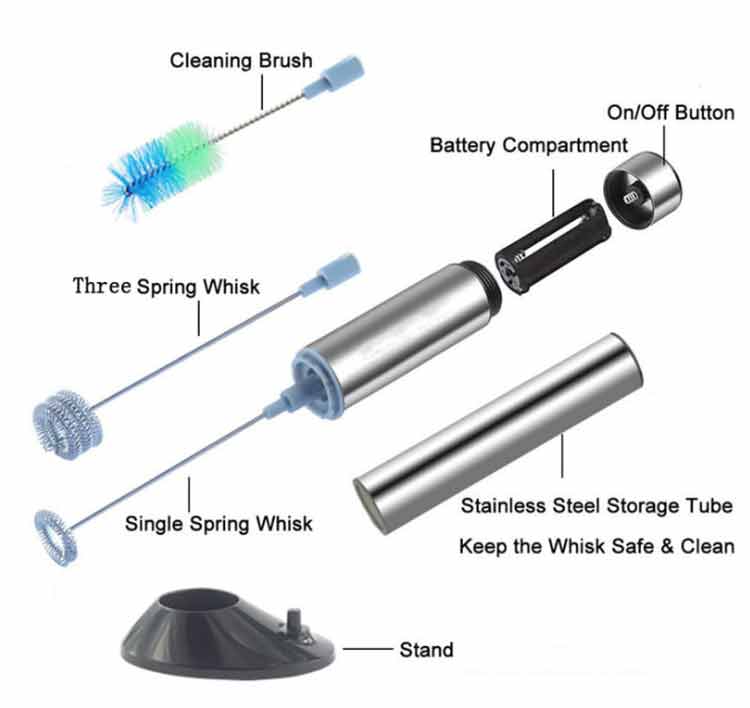 Cleaning Brush

On/Off Button

Battery Compartment

Three Spring Whisk

Single Spring Whisk

Stainless Steel Storage Tube

Keep the Whisk Safe & Clean

Stand