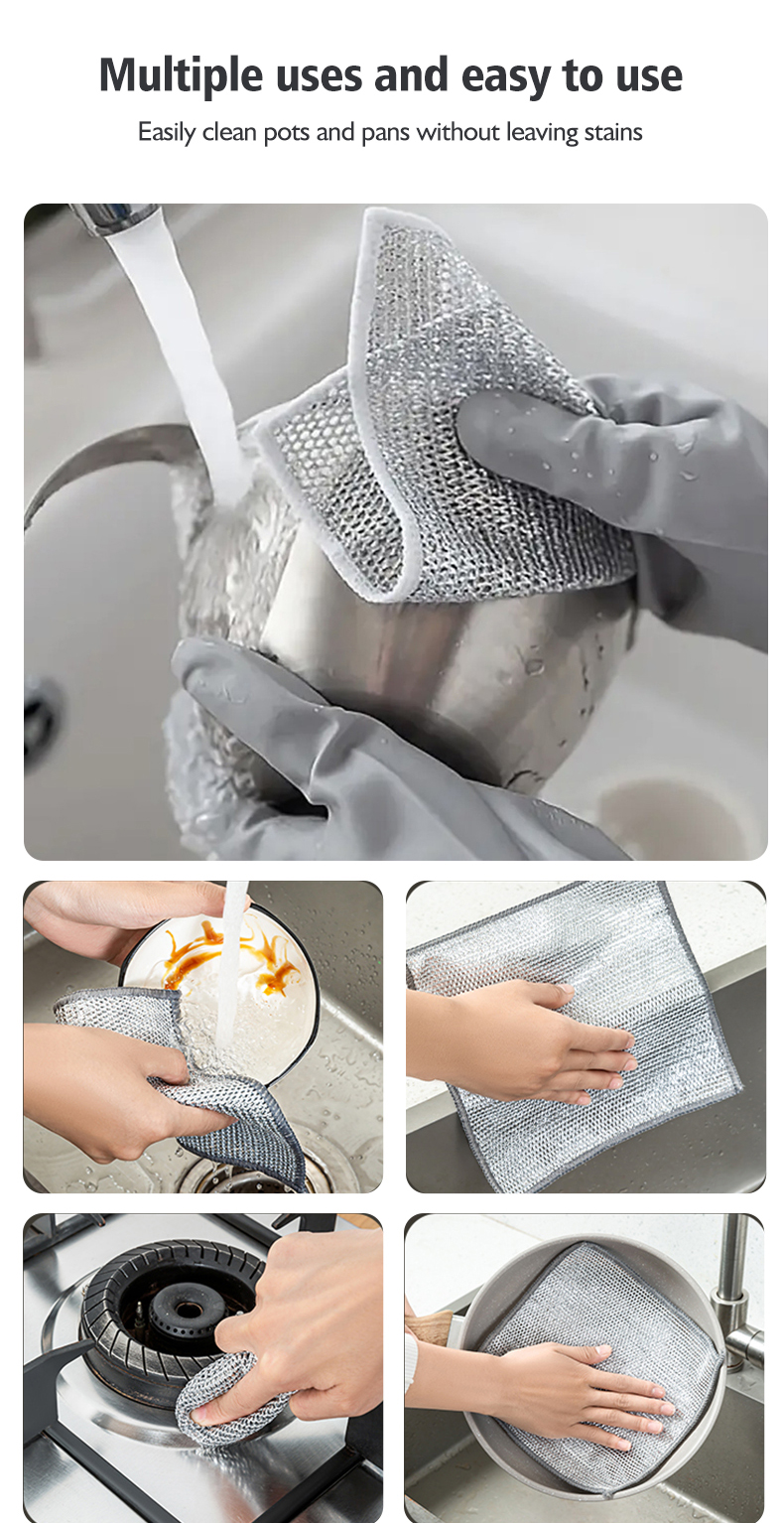 Multiple uses and easy to use

Easily clean pots and pans without leaving stains