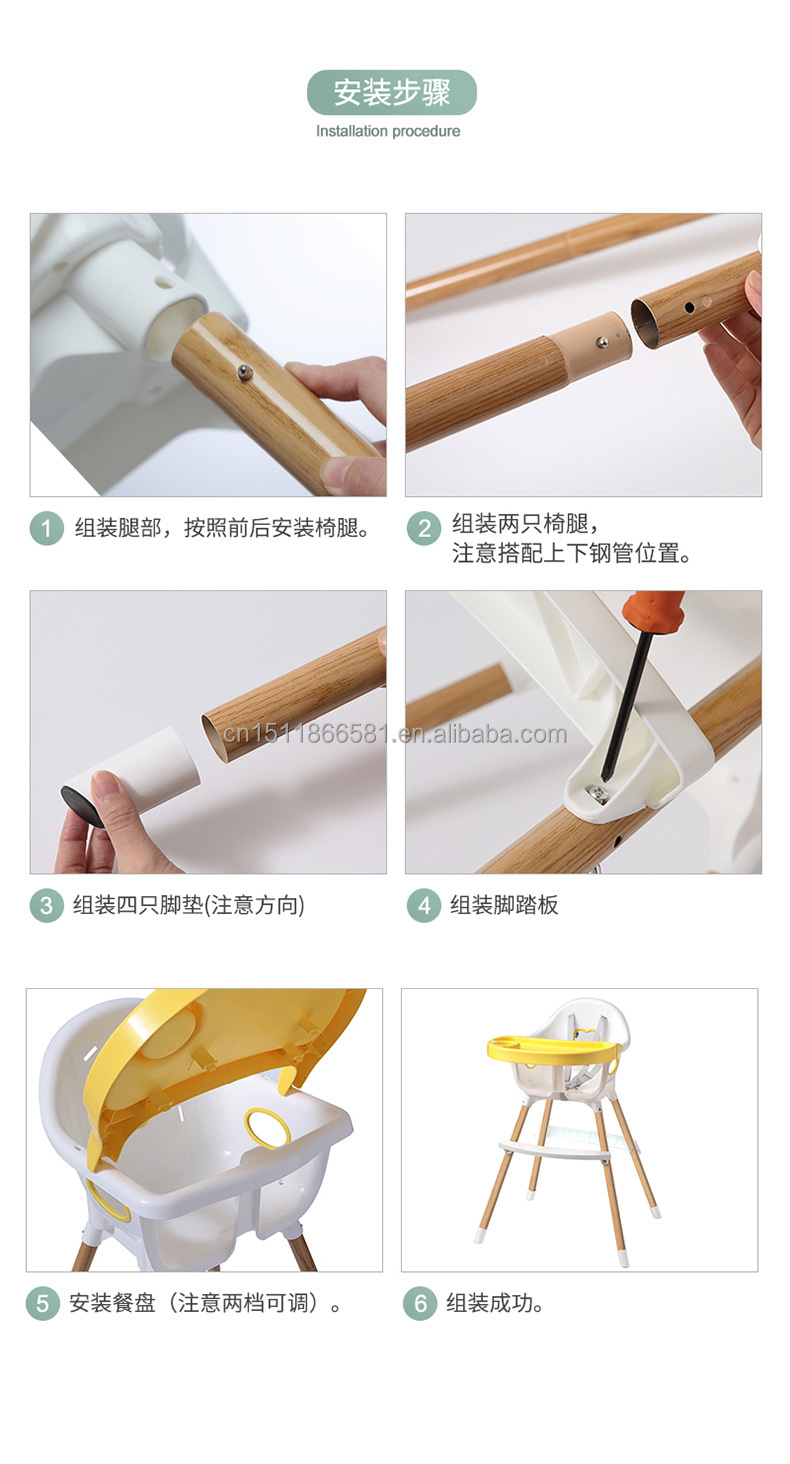 安装步骤
Installation procedure

1 组装腿部，按照前后安装椅腿。

2 组装两只椅腿，注意搭配上下钢管位置。

cn1511866581.en.alibaba.com

3 组装四只脚垫(注意方向)

4 组装脚踏板

5 安装餐盘（注意两档可调）。

6 组装成功。