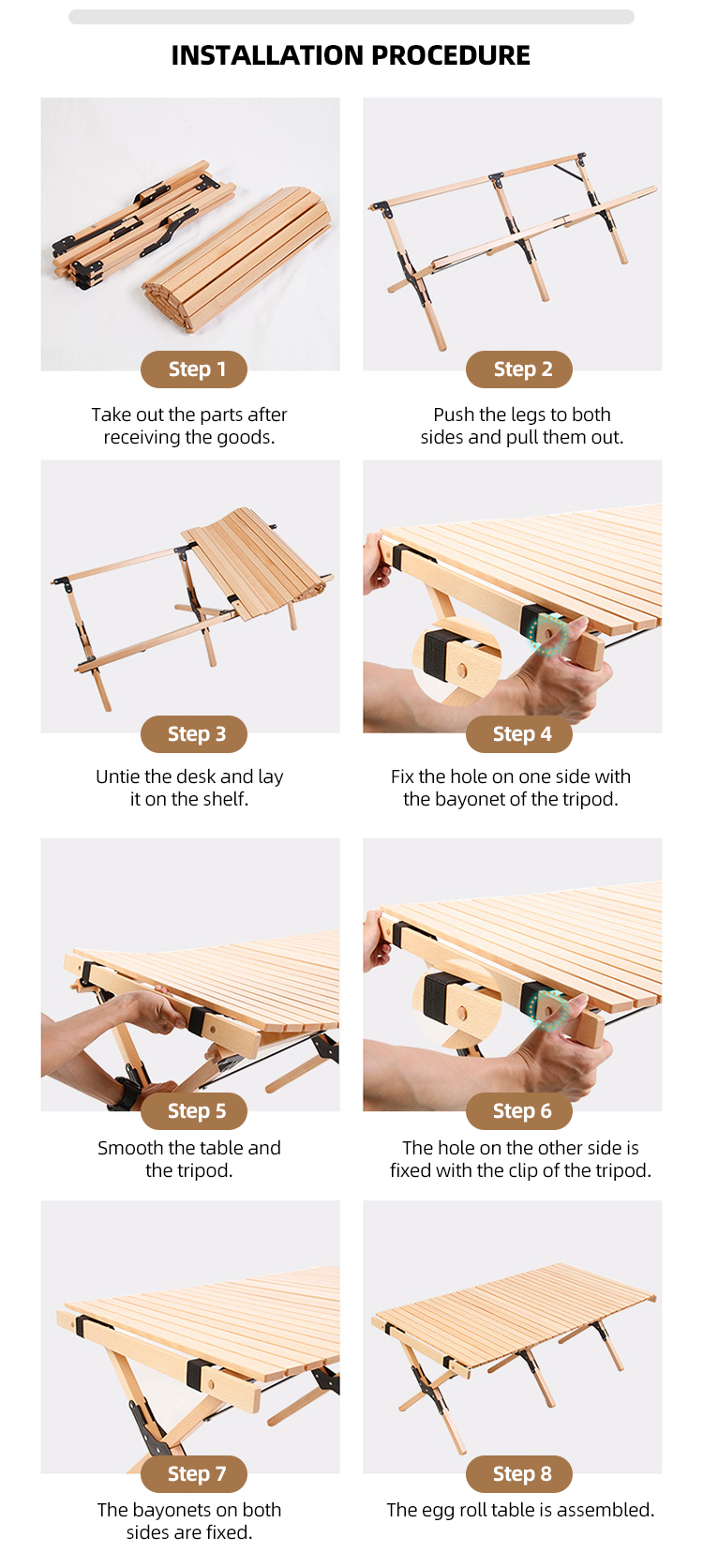 INSTALLATION PROCEDURE

Step 1

Take out the parts after receiving the goods.

Step 2

Push the legs to both sides and pull them out.

Step 3

Untie the desk and lay it on the shelf.

Step 4

Fix the hole on one side with the bayonet of the tripod.

Step 5

Smooth the table and the tripod.

Step 6

The hole on the other side is fixed with the clip of the tripod.

Step 7

The bayonets on both sides are fixed.

Step 8

The egg roll table is assembled.