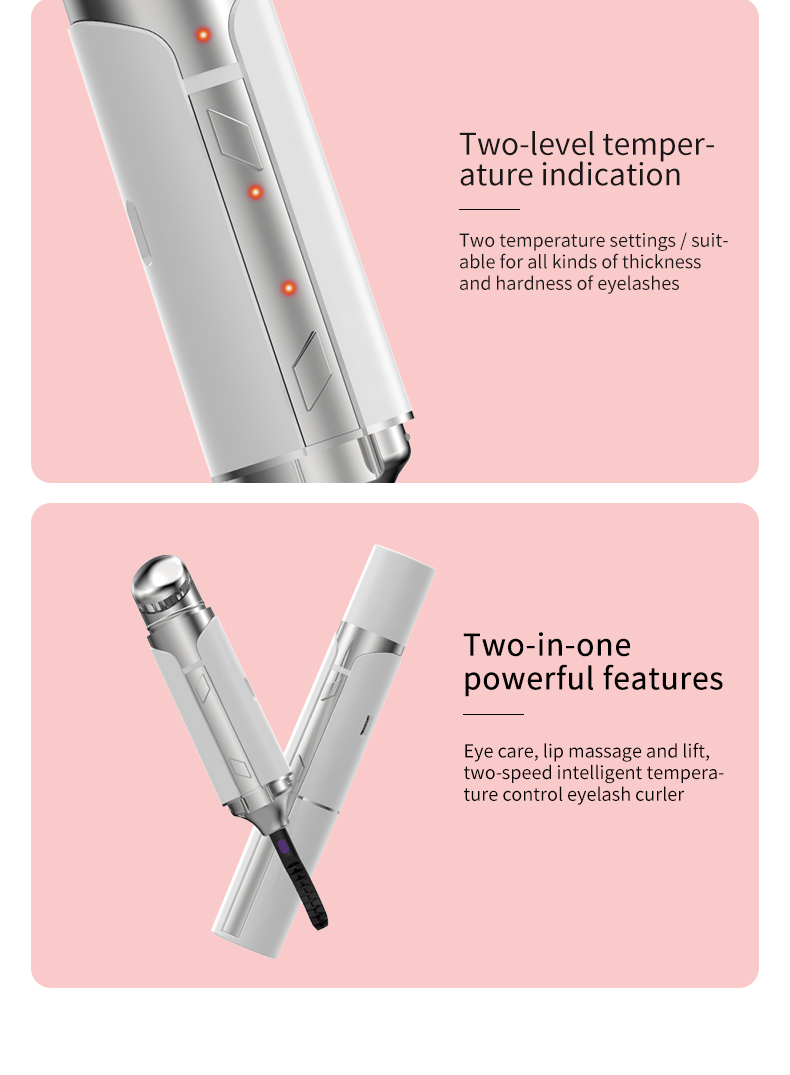 Two-level temperature indication

Two temperature settings / suitable for all kinds of thickness and hardness of eyelashes

Two-in-one powerful features

Eye care, lip massage and lift, two-speed intelligent temperature control eyelash curler