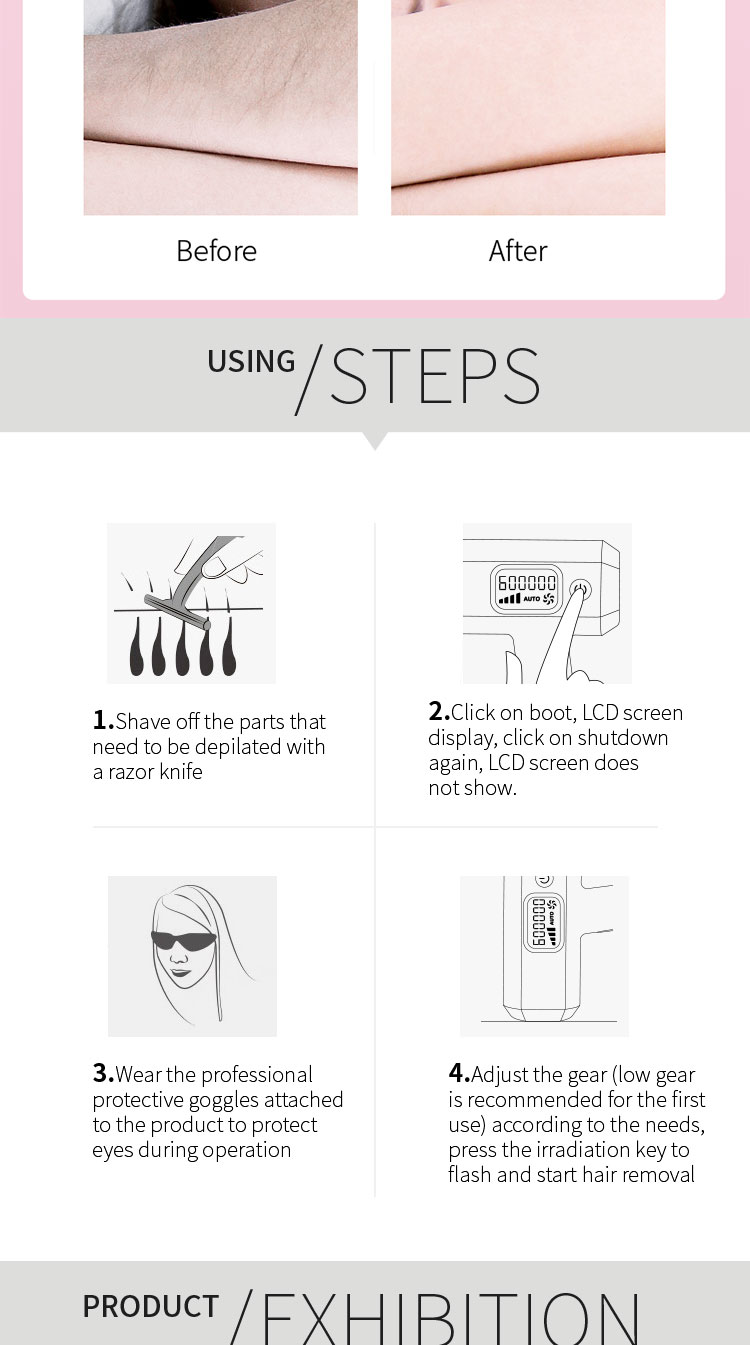 Before

After

USING / STEPS

600000
AUTO

1.Shave off the parts that need to be depilated with a razor knife

2.Click on boot, LCD screen display, click on shutdown again, LCD screen does not show.

600000
AUTO

3.Wear the professional protective goggles attached to the product to protect eyes during operation

4.Adjust the gear (low gear is recommended for the first use) according to the needs, press the irradiation key to flash and start hair removal

PRODUCT / EXHIBITION