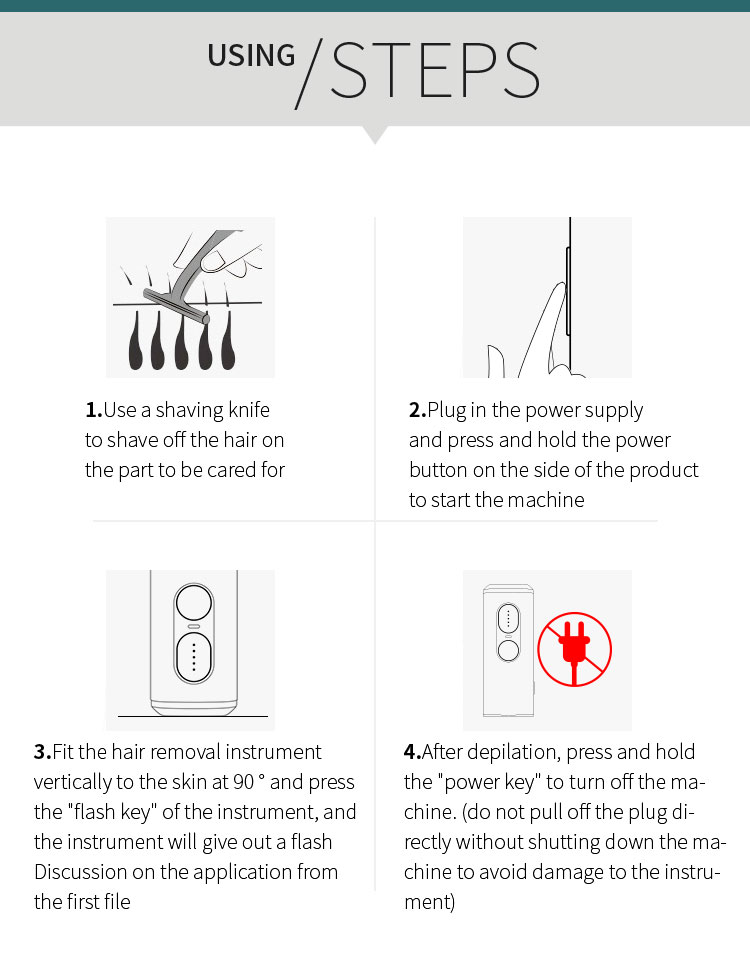 USING / STEPS

1.Use a shaving knife to shave off the hair on the part to be cared for

2.Plug in the power supply and press and hold the power button on the side of the product to start the machine

3.Fit the hair removal instrument vertically to the skin at 90 ° and press the "flash key" of the instrument, and the instrument will give out a flash Discussion on the application from the first file

4.After depilation, press and hold the "power key" to turn off the machine. (do not pull off the plug directly without shutting down the machine to avoid damage to the instrument)