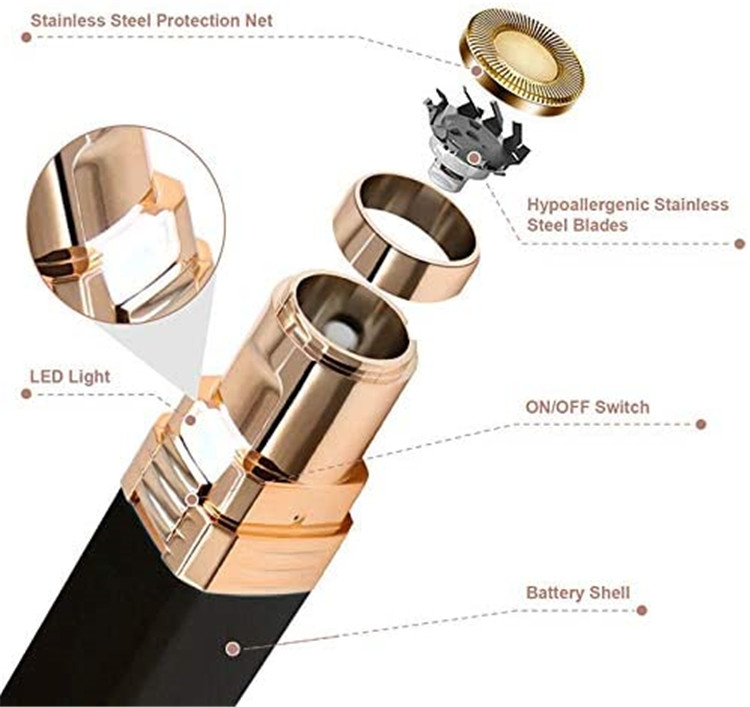 Stainless Steel Protection Net

Hypoallergenic Stainless Steel Blades

LED Light

ON/OFF Switch

Battery Shell