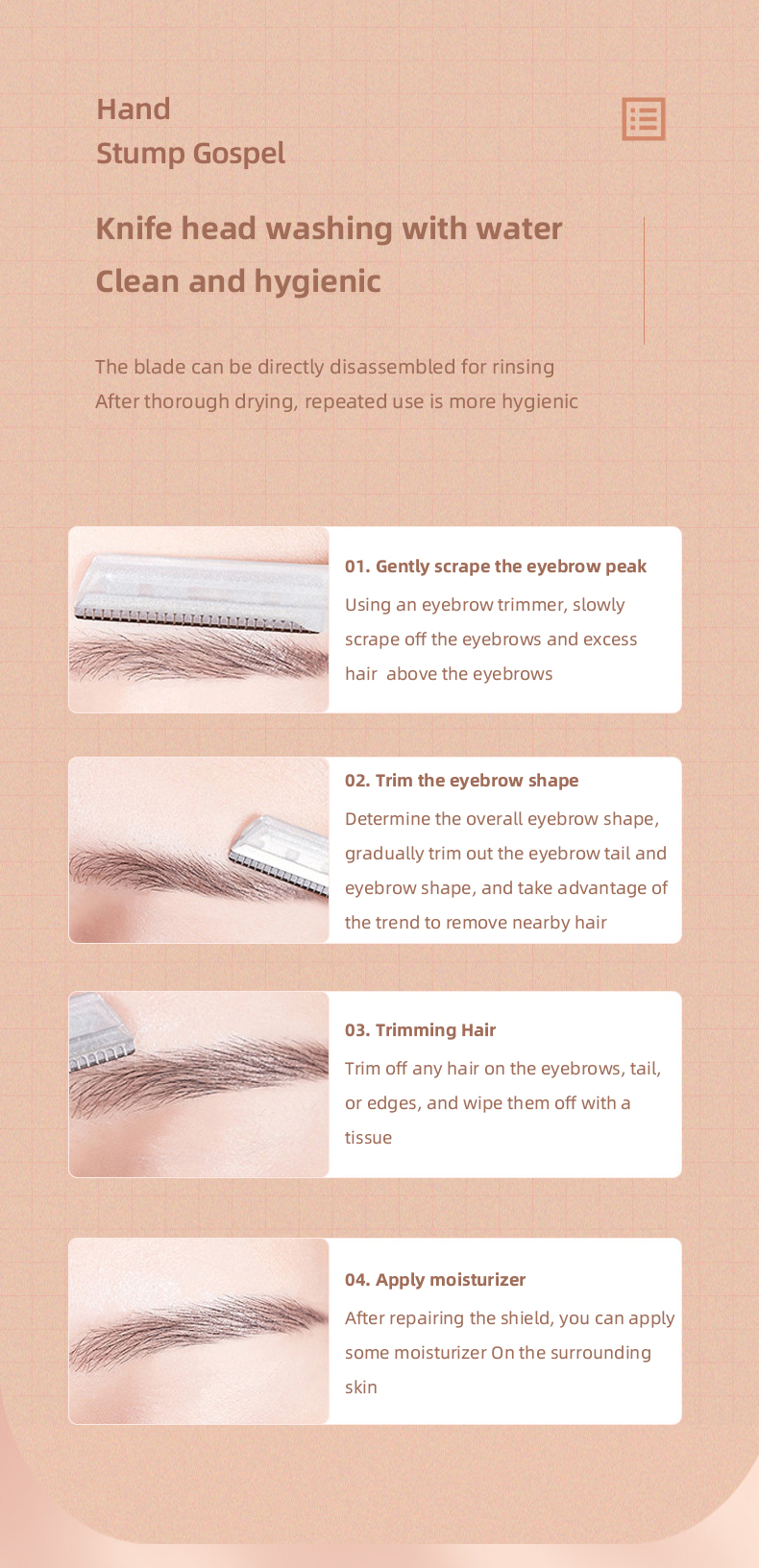 Hand
Stump Gospel

Knife head washing with water
Clean and hygienic

The blade can be directly disassembled for rinsing
After thorough drying, repeated use is more hygienic

01. Gently scrape the eyebrow peak
Using an eyebrow trimmer, slowly scrape off the eyebrows and excess hair above the eyebrows

02. Trim the eyebrow shape
Determine the overall eyebrow shape, gradually trim out the eyebrow tail and eyebrow shape, and take advantage of the trend to remove nearby hair

03. Trimming Hair
Trim off any hair on the eyebrows, tail, or edges, and wipe them off with a tissue

04. Apply moisturizer
After repairing the shield, you can apply some moisturizer On the surrounding skin