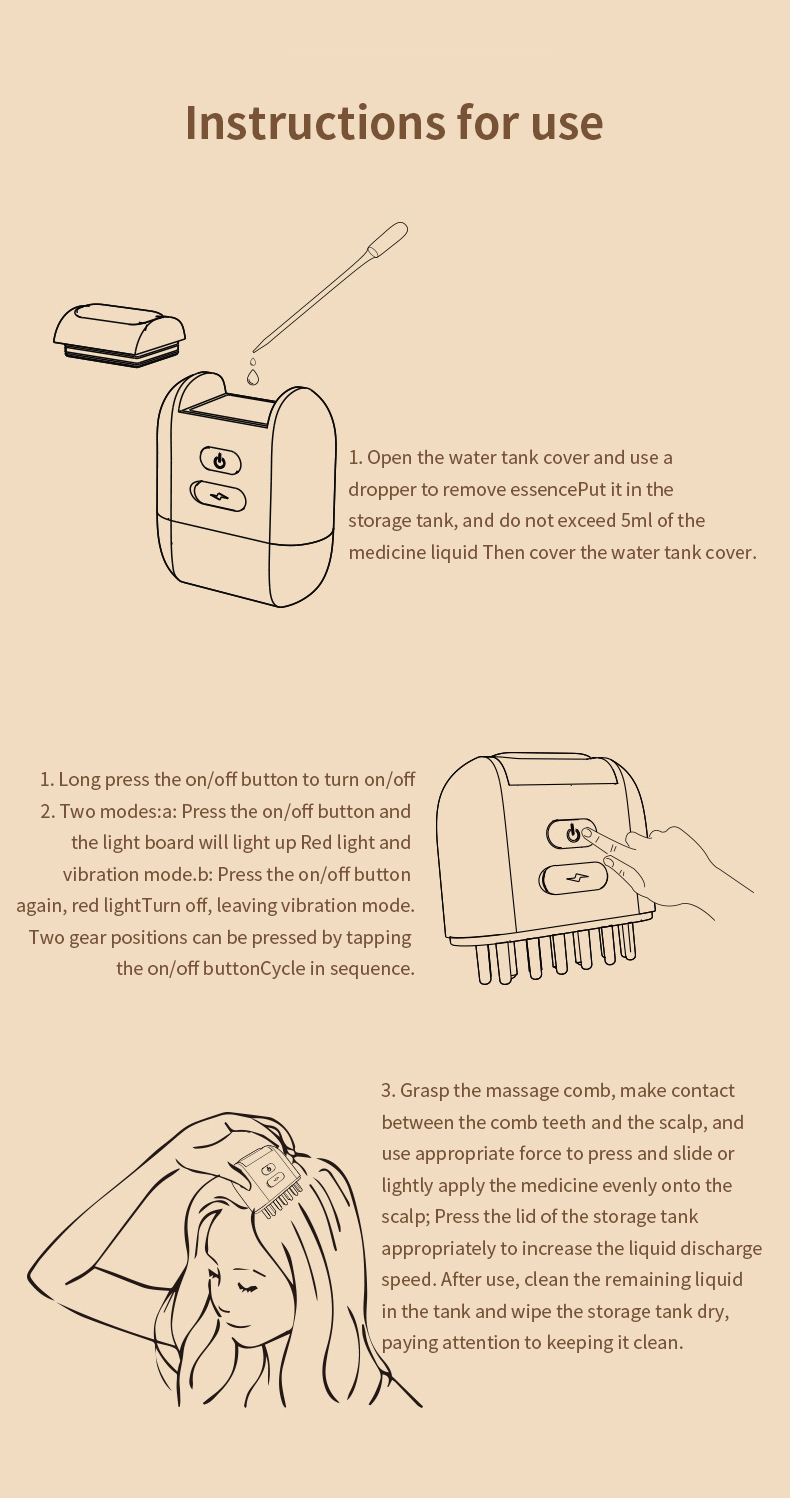 Instructions for use

1. Open the water tank cover and use a dropper to remove essencePut it in the storage tank, and do not exceed 5ml of the medicine liquid Then cover the water tank cover.

1. Long press the on/off button to turn on/off
2. Two modes:a: Press the on/off button and the light board will light up Red light and vibration mode.b: Press the on/off button again, red lightTurn off, leaving vibration mode. Two gear positions can be pressed by tapping the on/off buttonCycle in sequence.

3. Grasp the massage comb, make contact between the comb teeth and the scalp, and use appropriate force to press and slide or lightly apply the medicine evenly onto the scalp; Press the lid of the storage tank appropriately to increase the liquid discharge speed. After use, clean the remaining liquid in the tank and wipe the storage tank dry, paying attention to keeping it clean.