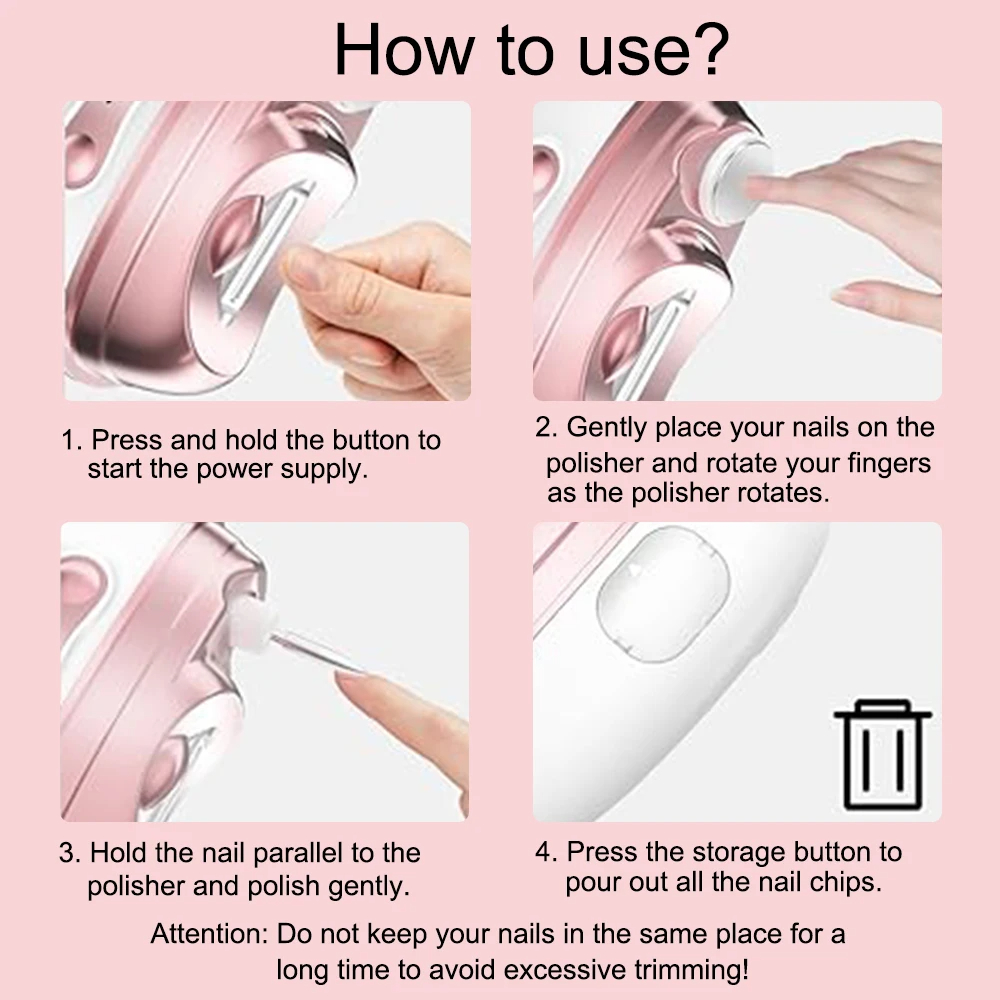 How to use?

1. Press and hold the button to start the power supply.

2. Gently place your nails on the polisher and rotate your fingers as the polisher rotates.

3. Hold the nail parallel to the polisher and polish gently.

4. Press the storage button to pour out all the nail chips.

Attention: Do not keep your nails in the same place for a long time to avoid excessive trimming!