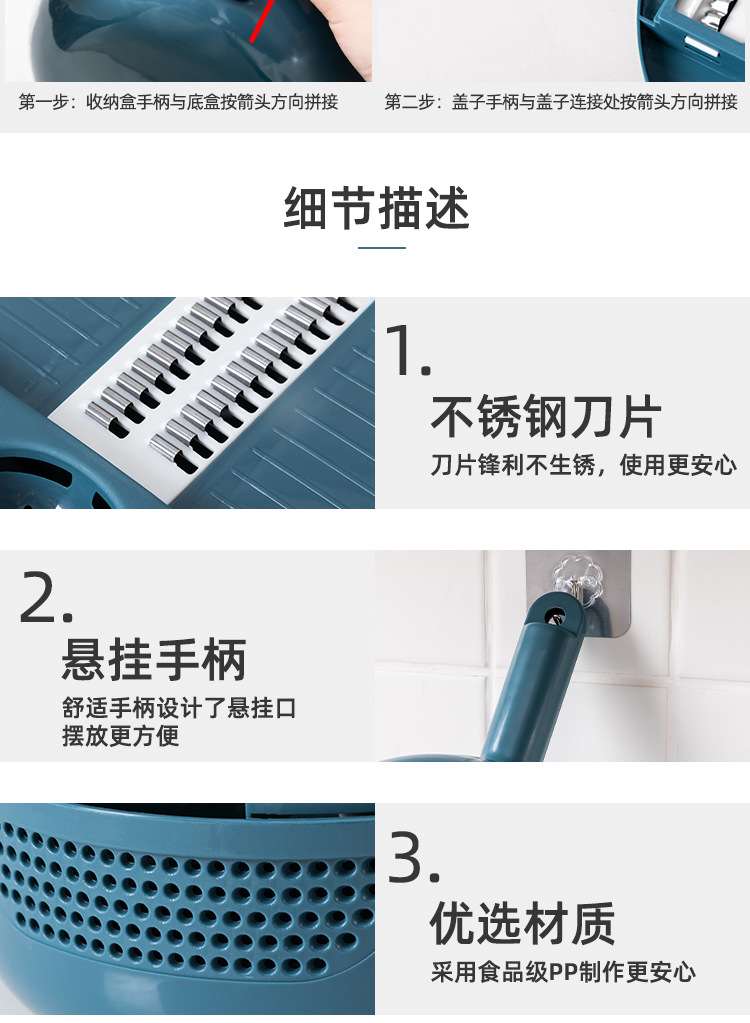 第一步：收纳盒手柄与底盒按箭头方向拼接

第二步：盖子手柄与盖子连接处按箭头方向拼接

细节描述

1.

不锈钢刀片

刀片锋利不生锈，使用更安心

2.

悬挂手柄

舒适手柄设计了悬挂口
摆放更方便

3.

优选材质

采用食品级PP制作更安心