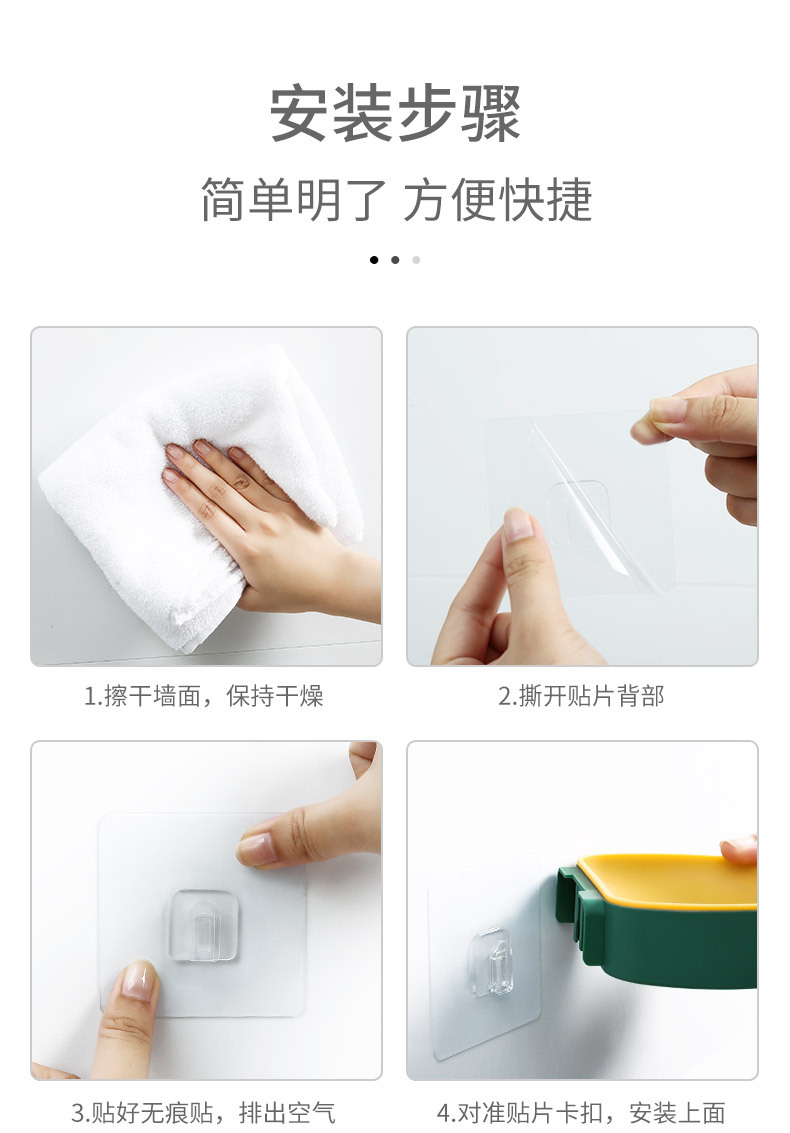 安装步骤

简单明了 方便快捷

1.擦干墙面，保持干燥

2.撕开贴片背部

3.贴好无痕贴，排出空气

4.对准贴片卡扣，安装上面