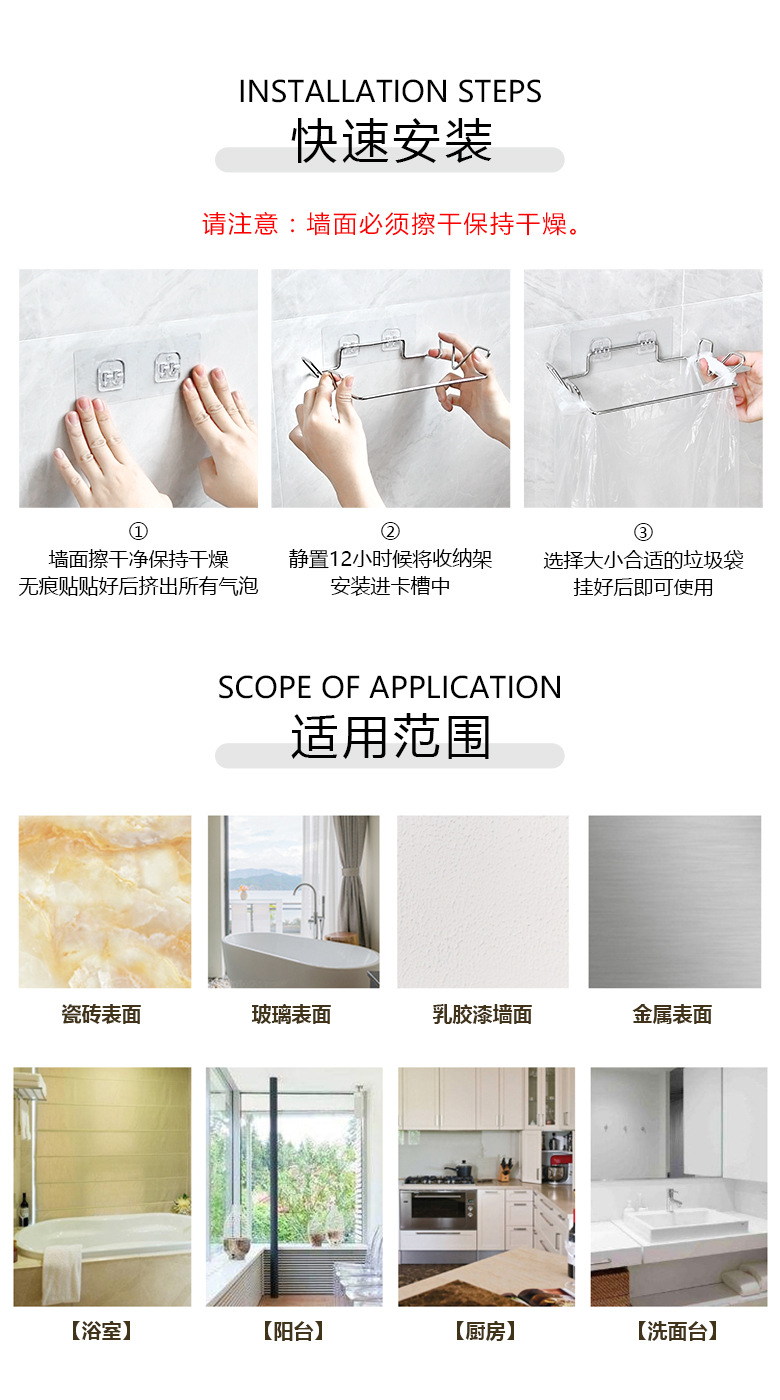 INSTALLATION STEPS
快速安装

请注意：墙面必须擦干保持干燥。

①
墙面擦干净保持干燥
无痕贴贴好后挤出所有气泡

②
静置12小时候将收纳架
安装进卡槽中

③
选择大小合适的垃圾袋
挂好后即可使用

SCOPE OF APPLICATION
适用范围

瓷砖表面

玻璃表面

乳胶漆墙面

金属表面

【浴室】

【阳台】

【厨房】

【洗面台】