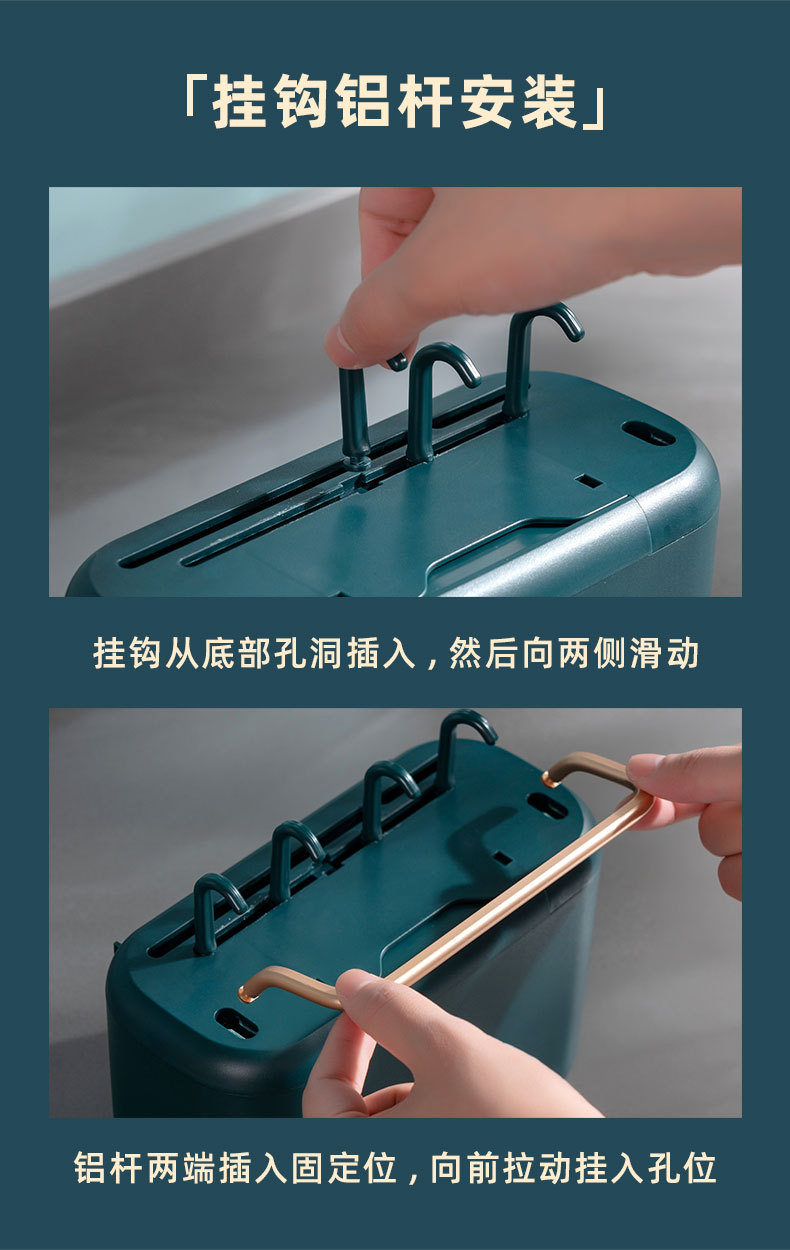 「挂钩铝杆安装」

挂钩从底部孔洞插入，然后向两侧滑动

铝杆两端插入固定位，向前拉动挂入孔位