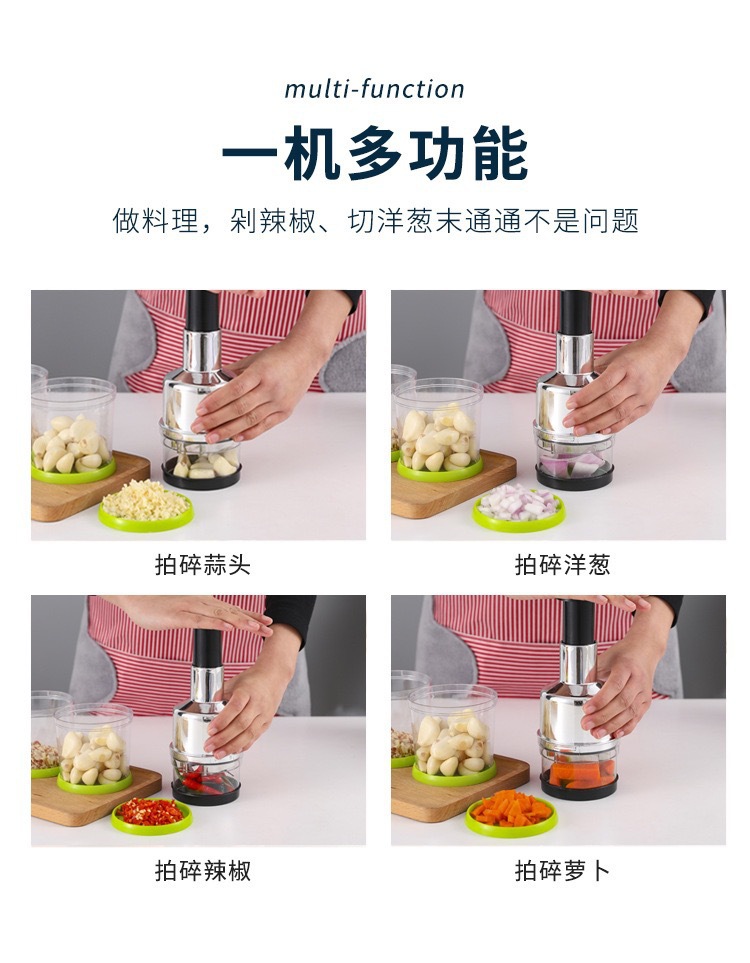 multi-function

一机多功能

做料理，剁辣椒、切洋葱末通通不是问题

拍碎蒜头

拍碎洋葱

拍碎辣椒

拍碎萝卜