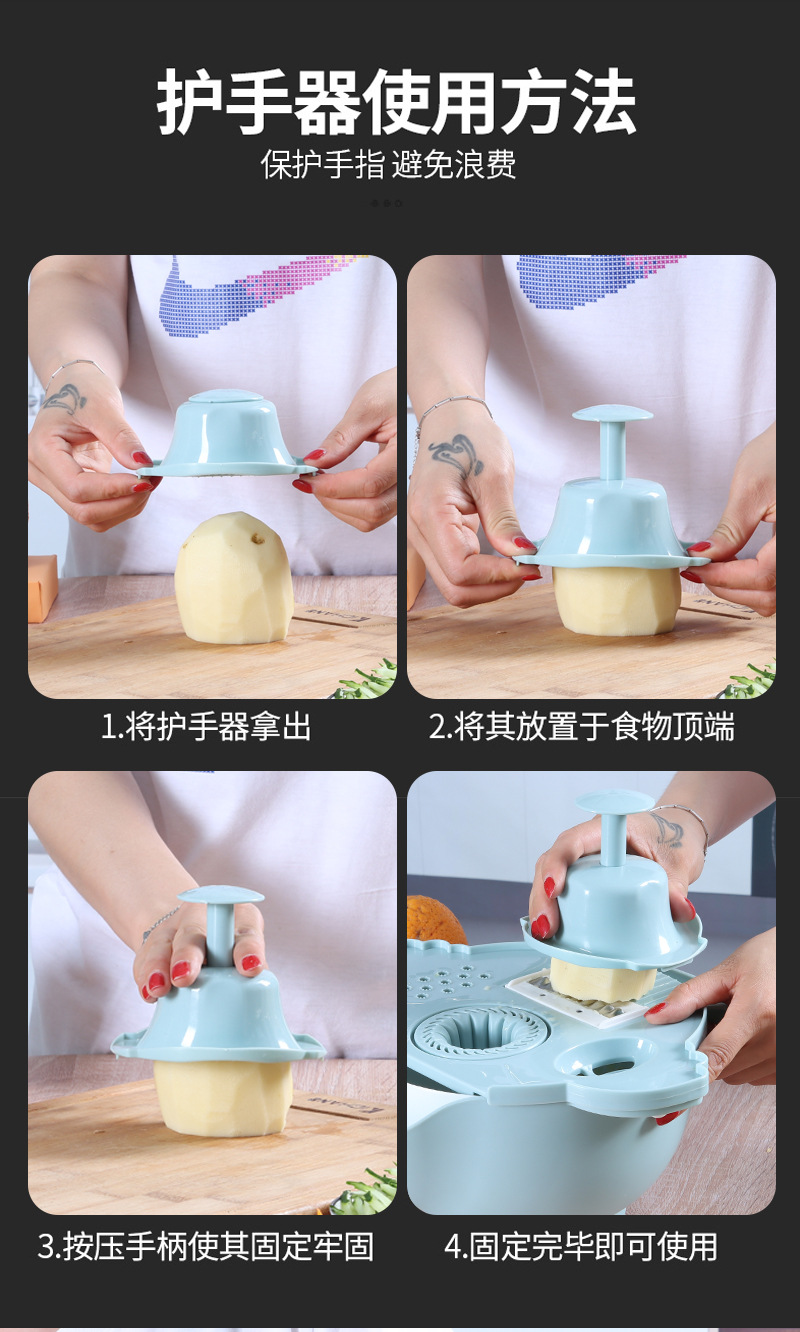 护手器使用方法

保护手指 避免浪费

1.将护手器拿出

2.将其放置于食物顶端

3.按压手柄使其固定牢固

4.固定完毕即可使用